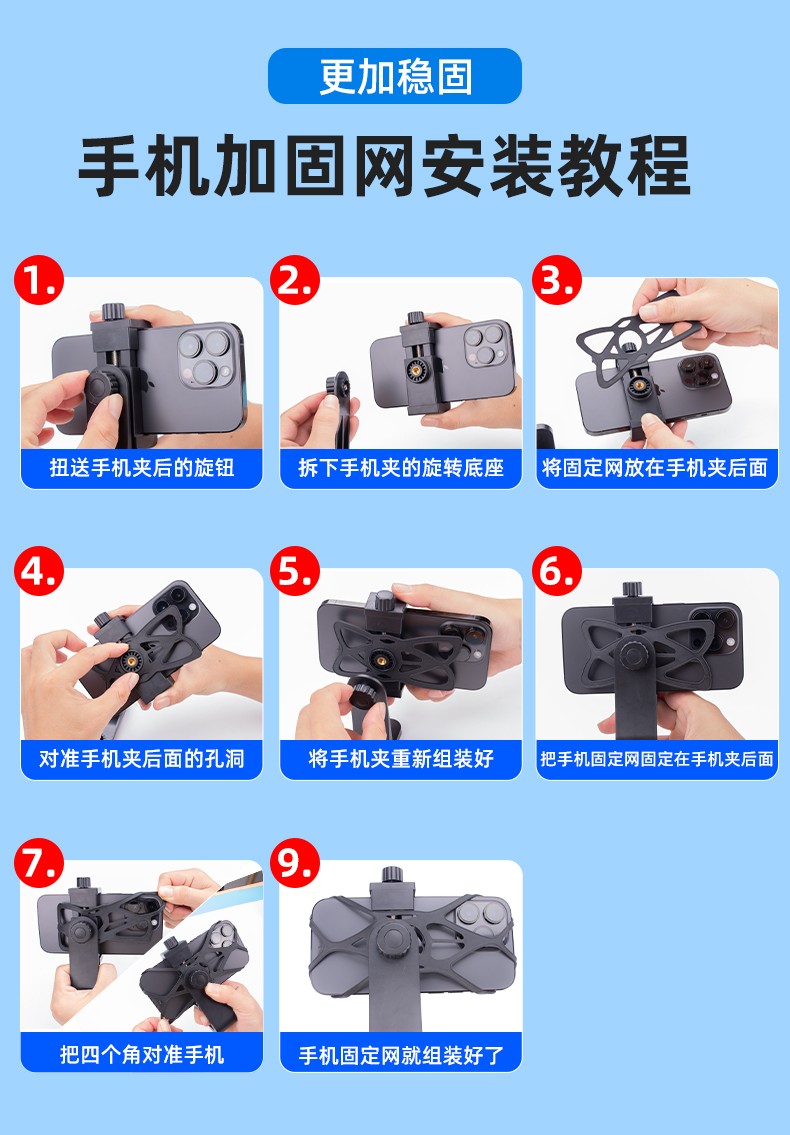 更加稳固

手机加固网安装教程

1.
扭送手机夹后的旋钮

2.
拆下手机夹的旋转底座

3.
将固定网放在手机夹后面

4.
对准手机夹后面的孔洞

5.
将手机夹重新组装好

6.
把手机固定网固定在手机夹后面

7.
把四个角对准手机

9.
手机固定网就组装好了