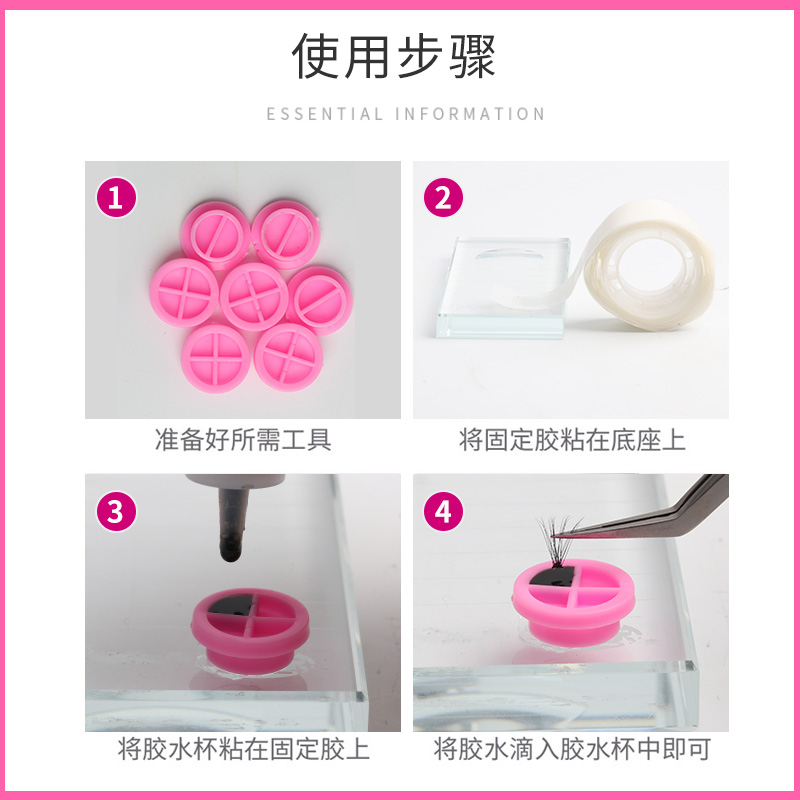 使用步骤

ESSENTIAL INFORMATION

1

准备好所需工具

2

将固定胶粘在底座上

3

将胶水杯粘在固定胶上

4

将胶水滴入胶水杯中即可