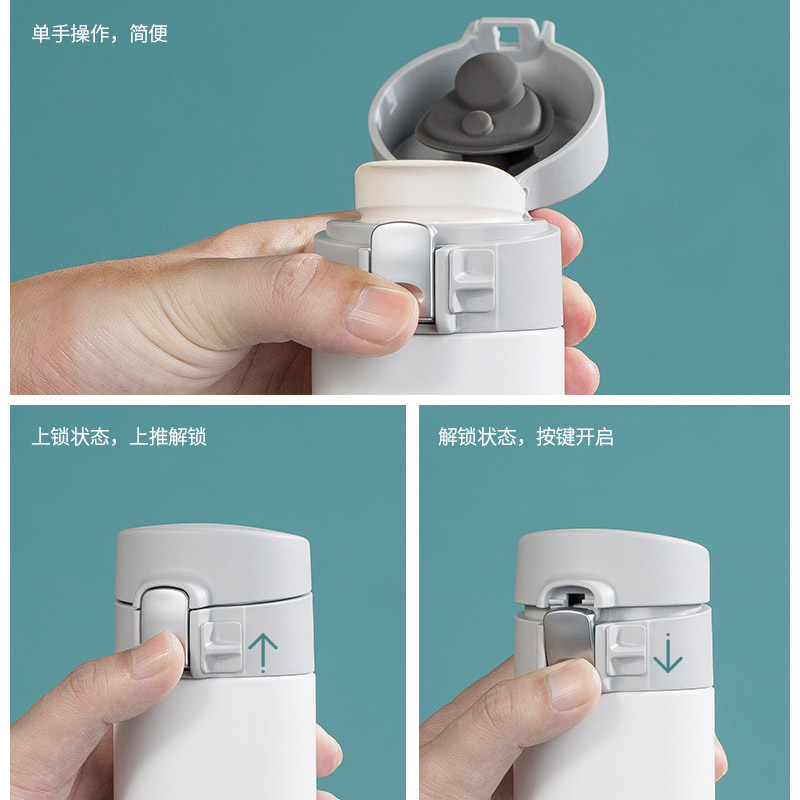 单手操作，简便

上锁状态，上推解锁

解锁状态，按键开启