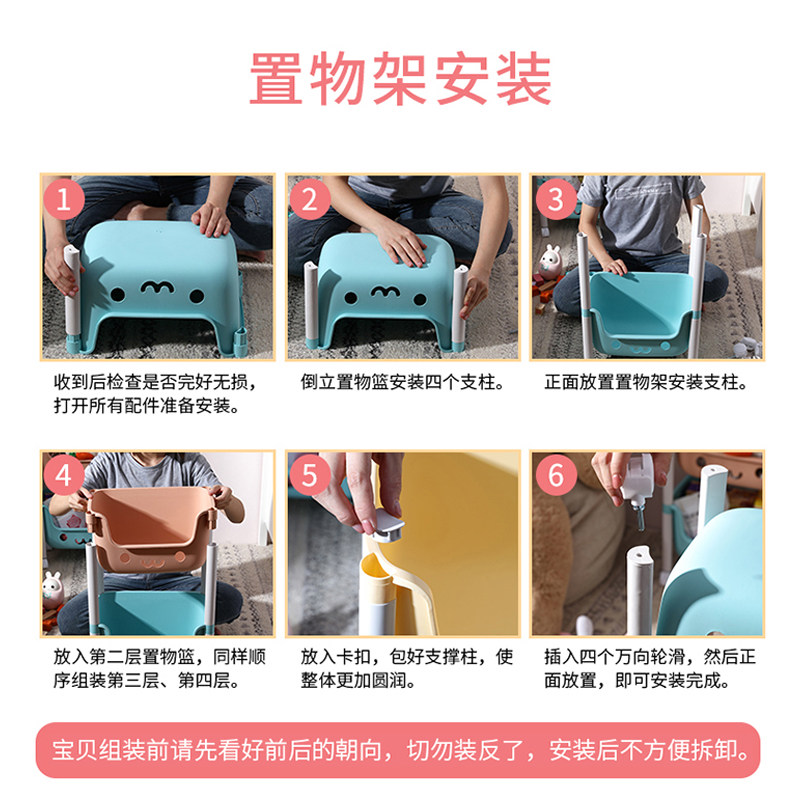 置物架安装

1

收到后检查是否完好无损，打开所有配件准备安装。

2

倒立置物篮安装四个支柱。

3

正面放置置物架安装支柱。

4

放入第二层置物篮，同样顺序组装第三层、第四层。

5

放入卡扣，包好支撑柱，使整体更加圆润。

6

插入四个万向轮滑，然后正面放置，即可安装完成。

宝贝组装前请先看好前后的朝向，切勿装反了，安装后不方便拆卸。