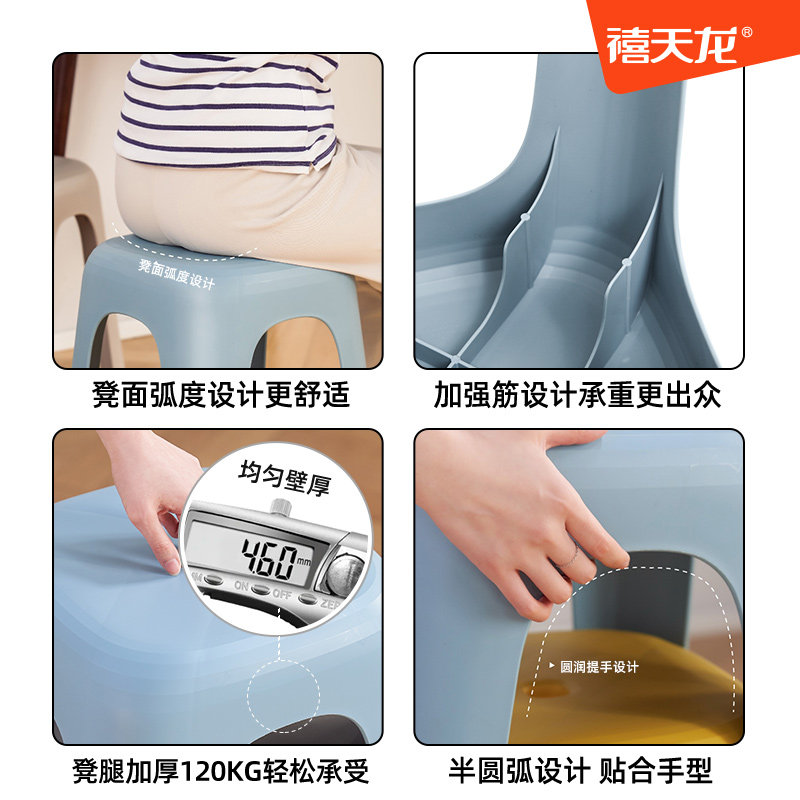 禧天龙®

凳面弧度设计

凳面弧度设计更舒适

加强筋设计承重更出众

均匀壁厚

4.60 mm

ON OFF ZER

凳腿加厚120KG轻松承受

圆润提手设计

半圆弧设计 贴合手型