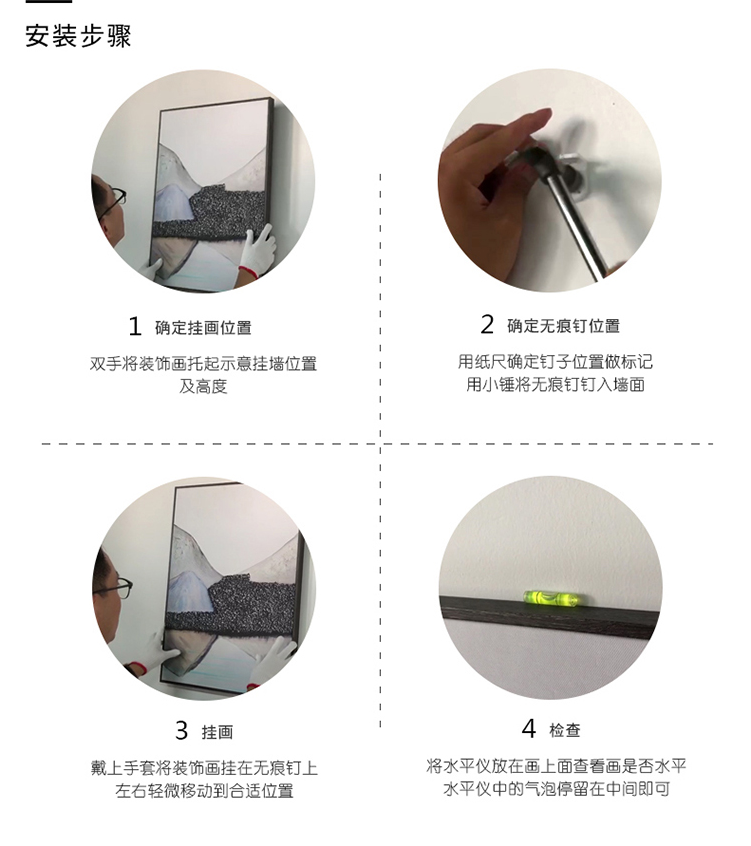 安装步骤

1 确定挂画位置

双手将装饰画托起示意挂墙位置及高度

2 确定无痕钉位置

用纸尺确定钉子位置做标记
用小锤将无痕钉钉入墙面

3 挂画

戴上手套将装饰画挂在无痕钉上
左右轻微移动到合适位置

4 检查

将水平仪放在画上面查看画是否水平
水平仪中的气泡停留在中间即可