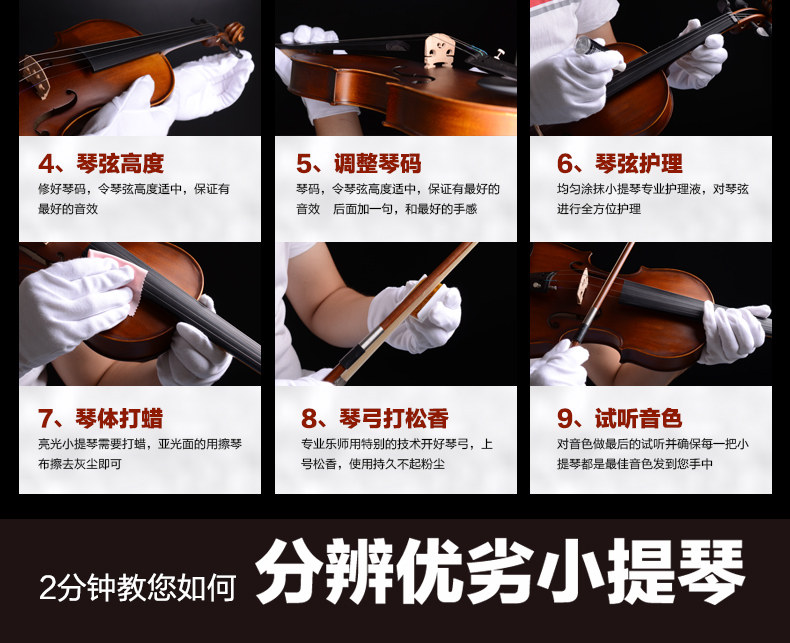 4、琴弦高度

修好琴码，令琴弦高度适中，保证有最好的音效

5、调整琴码

琴码，令琴弦高度适中，保证有最好的音效　后面加一句，和最好的手感

6、琴弦护理

均匀涂抹小提琴专业护理液，对琴弦进行全方位护理

7、琴体打蜡

亮光小提琴需要打蜡，亚光面的用擦琴布擦去灰尘即可

8、琴弓打松香

专业乐师用特别的技术开好琴弓，上号松香，使用持久不起粉尘

9、试听音色

对音色做最后的试听并确保每一把小提琴都是最佳音色发到您手中

2分钟教您如何 分辨优劣小提琴