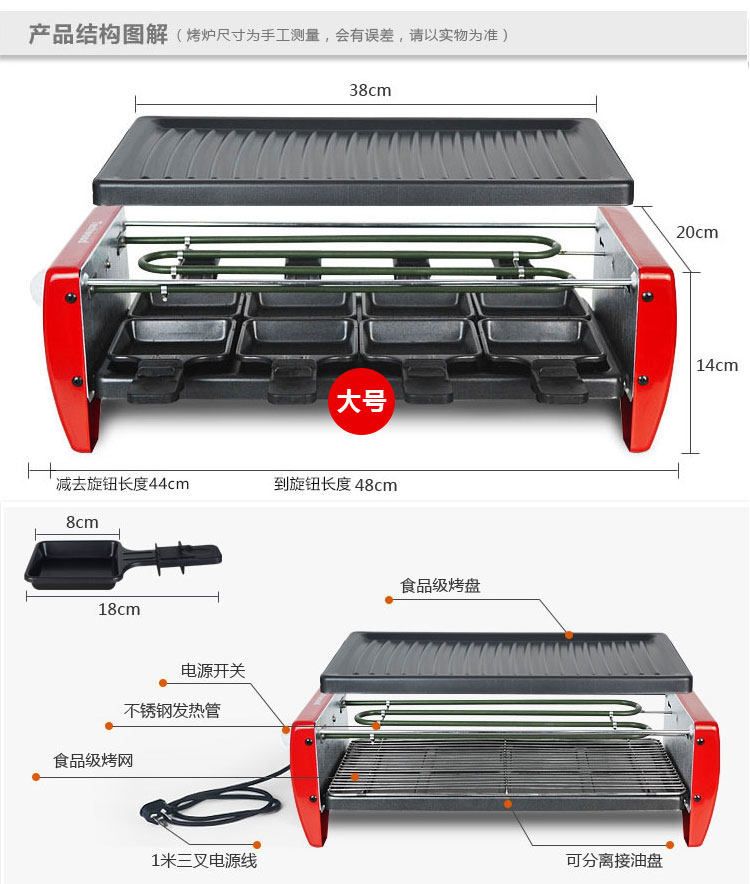 产品结构图解（烤炉尺寸为手工测量，会有误差，请以实物为准）

38cm

20cm

14cm

大号

减去旋钮长度44cm

到旋钮长度 48cm

8cm

18cm

食品级烤盘

电源开关

不锈钢发热管

食品级烤网

1米三叉电源线

可分离接油盘