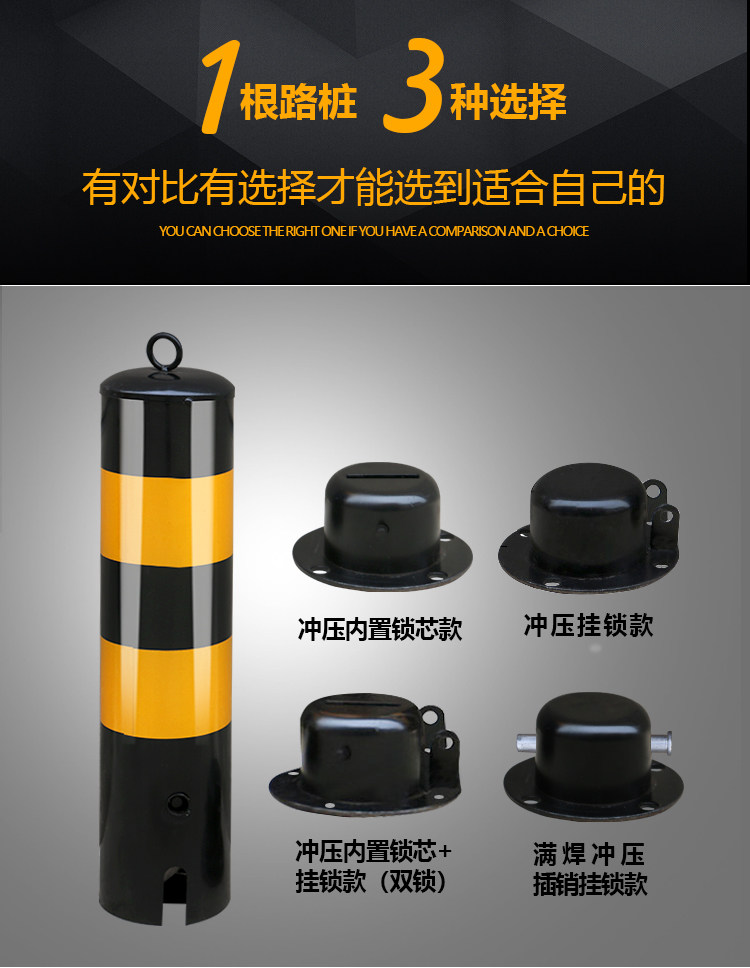 1根路桩 3种选择

有对比有选择才能选到适合自己的

YOU CAN CHOOSE THE RIGHT ONE IF YOU HAVE A COMPARISON AND A CHOICE

冲压内置锁芯款

冲压挂锁款

冲压内置锁芯+挂锁款（双锁）

满焊冲压插销挂锁款