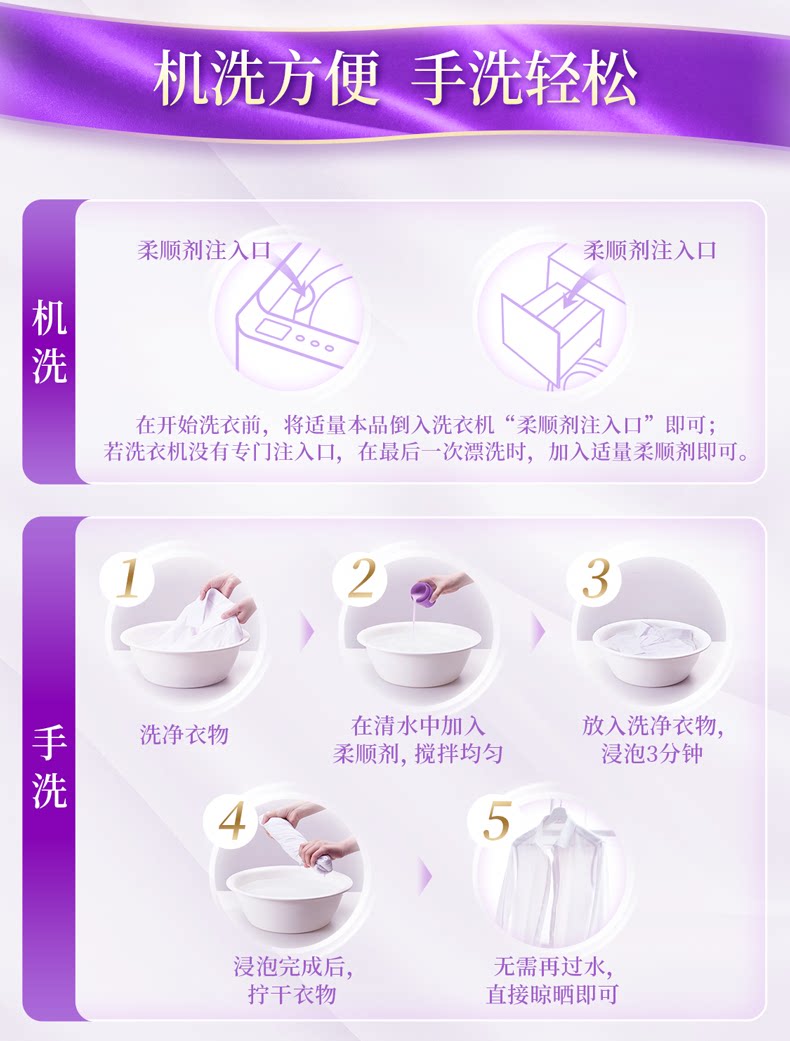 机洗方便 手洗轻松

机洗

柔顺剂注入口

柔顺剂注入口

在开始洗衣前，将适量本品倒入洗衣机“柔顺剂注入口”即可；若洗衣机没有专门注入口，在最后一次漂洗时，加入适量柔顺剂即可。

手洗

1
洗净衣物

2
在清水中加入柔顺剂，搅拌均匀

3
放入洗净衣物，浸泡3分钟

4
浸泡完成后，拧干衣物

5
无需再过水，直接晾晒即可