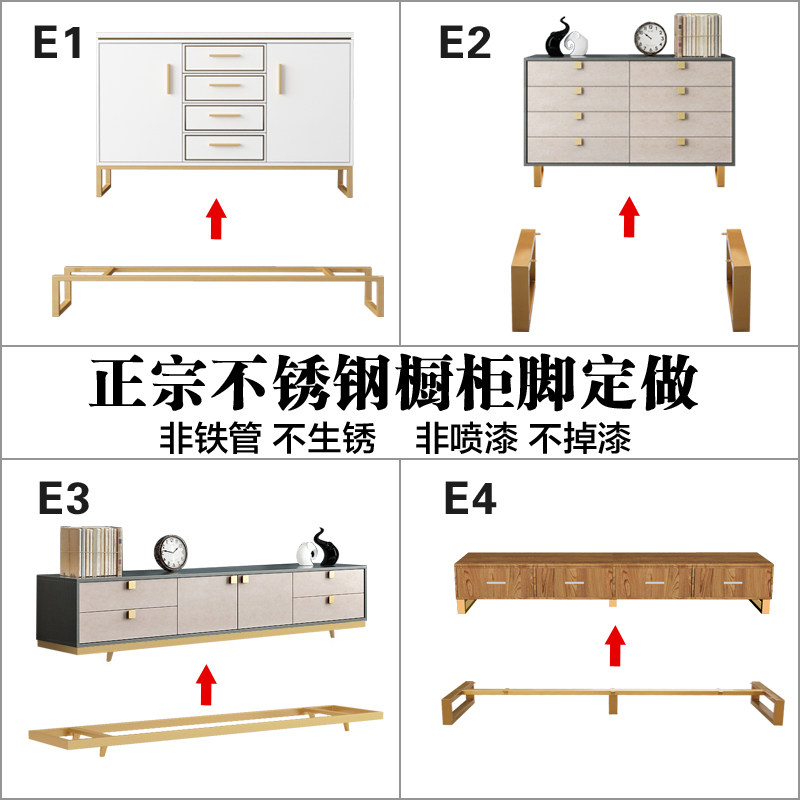 E1

E2

正宗不锈钢橱柜脚定做

非铁管 不生锈　非喷漆 不掉漆

E3

E4