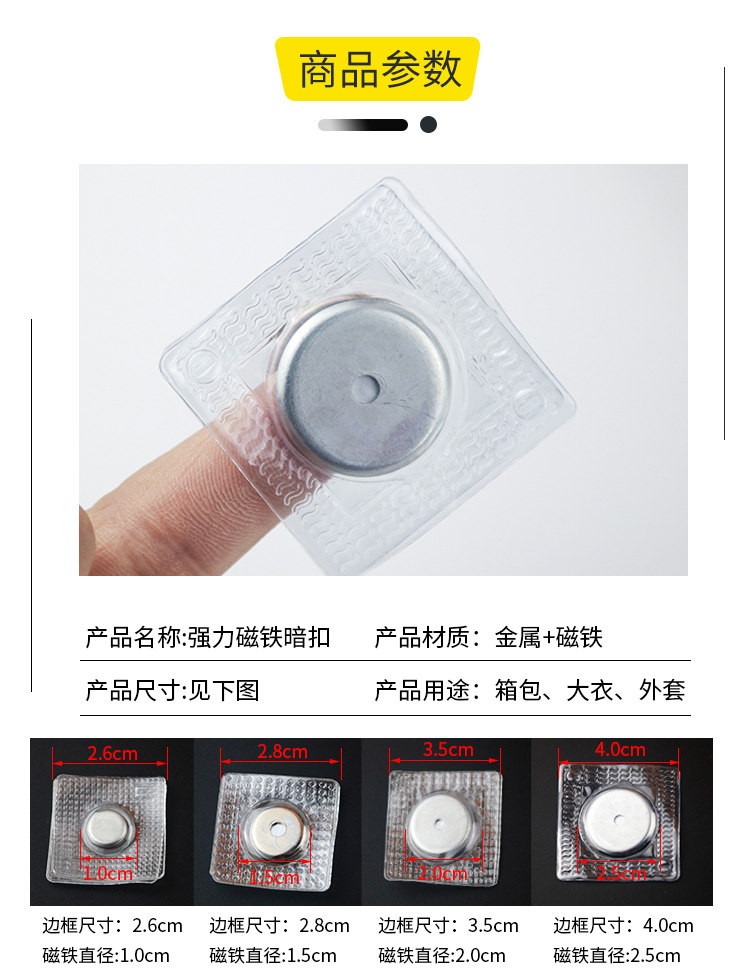 商品参数

产品名称:强力磁铁暗扣　产品材质：金属+磁铁

产品尺寸:见下图　产品用途：箱包、大衣、外套

2.6cm
1.0cm

2.8cm
1.5cm

3.5cm
2.0cm

4.0cm
2.5cm

边框尺寸：2.6cm
磁铁直径:1.0cm

边框尺寸：2.8cm
磁铁直径:1.5cm

边框尺寸：3.5cm
磁铁直径:2.0cm

边框尺寸：4.0cm
磁铁直径:2.5cm