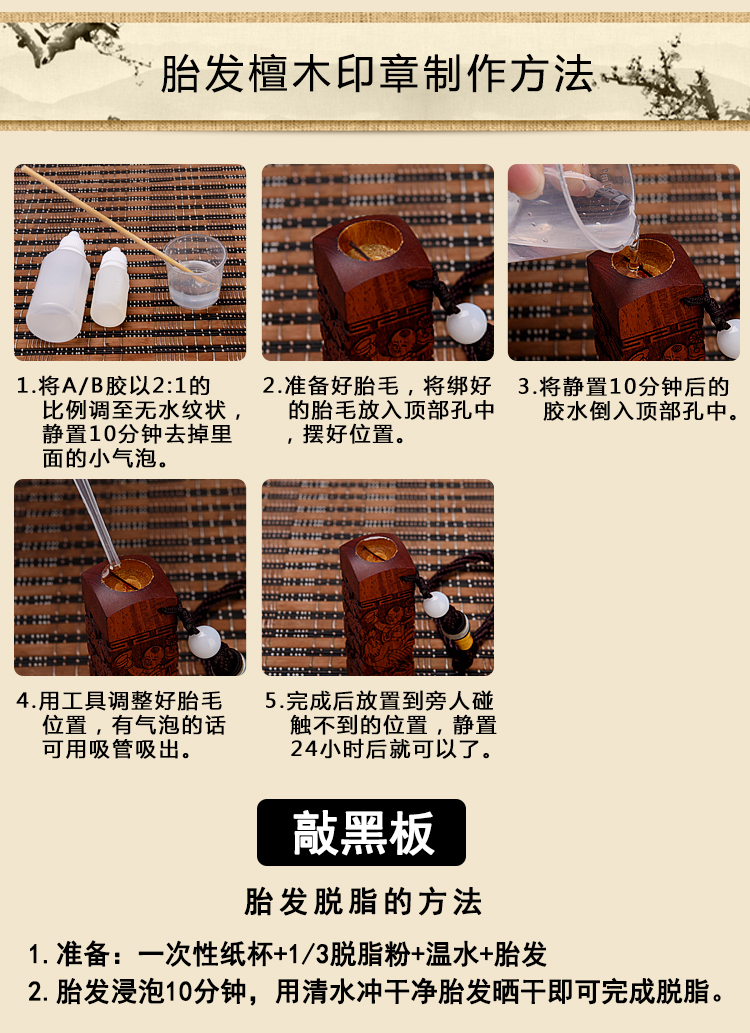 胎发檀木印章制作方法

1.将A/B胶以2:1的比例调至无水纹状，静置10分钟去掉里面的小气泡。

2.准备好胎毛，将绑好的胎毛放入顶部孔中，摆好位置。

3.将静置10分钟后的胶水倒入顶部孔中。

4.用工具调整好胎毛位置，有气泡的话可用吸管吸出。

5.完成后放置到旁人碰触不到的位置，静置24小时后就可以了。

敲黑板

胎发脱脂的方法

1. 准备：一次性纸杯+1/3脱脂粉+温水+胎发

2. 胎发浸泡10分钟，用清水冲干净胎发晒干即可完成脱脂。