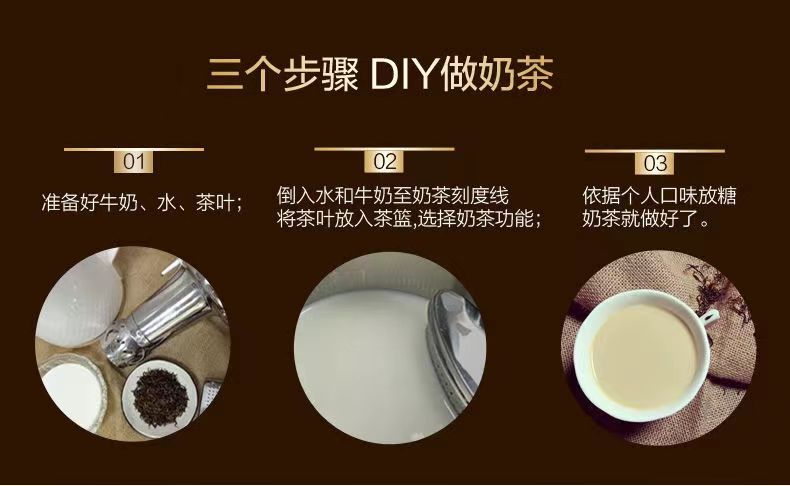 三个步骤 DIY做奶茶

01

准备好牛奶、水、茶叶；

02

倒入水和牛奶至奶茶刻度线
将茶叶放入茶篮,选择奶茶功能；

03

依据个人口味放糖
奶茶就做好了。