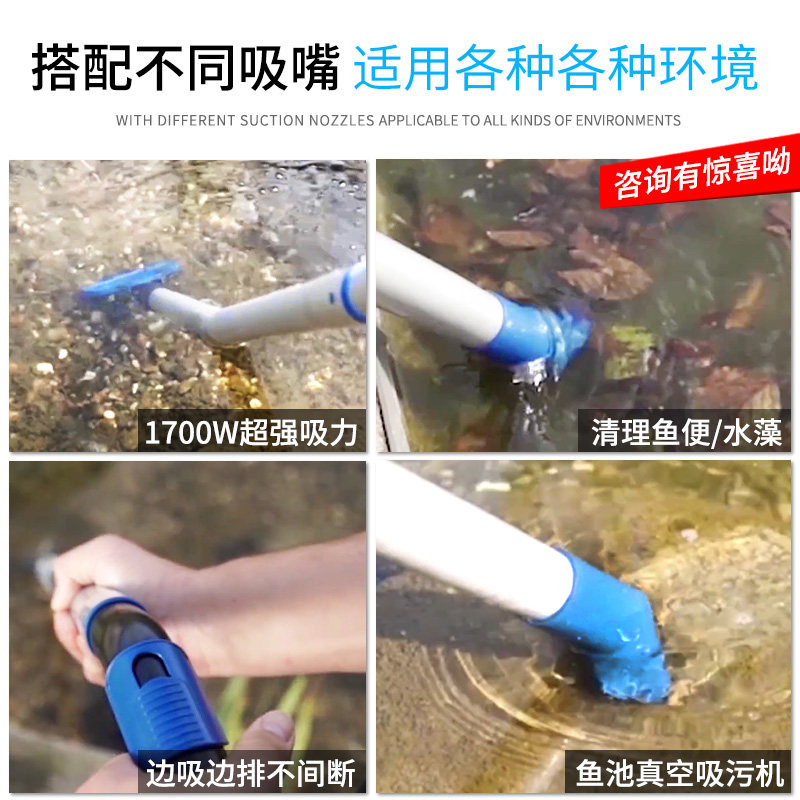 搭配不同吸嘴 适用各种各种环境

WITH DIFFERENT SUCTION NOZZLES APPLICABLE TO ALL KINDS OF ENVIRONMENTS

咨询有惊喜呦

1700W超强吸力

清理鱼便/水藻

边吸边排不间断

鱼池真空吸污机