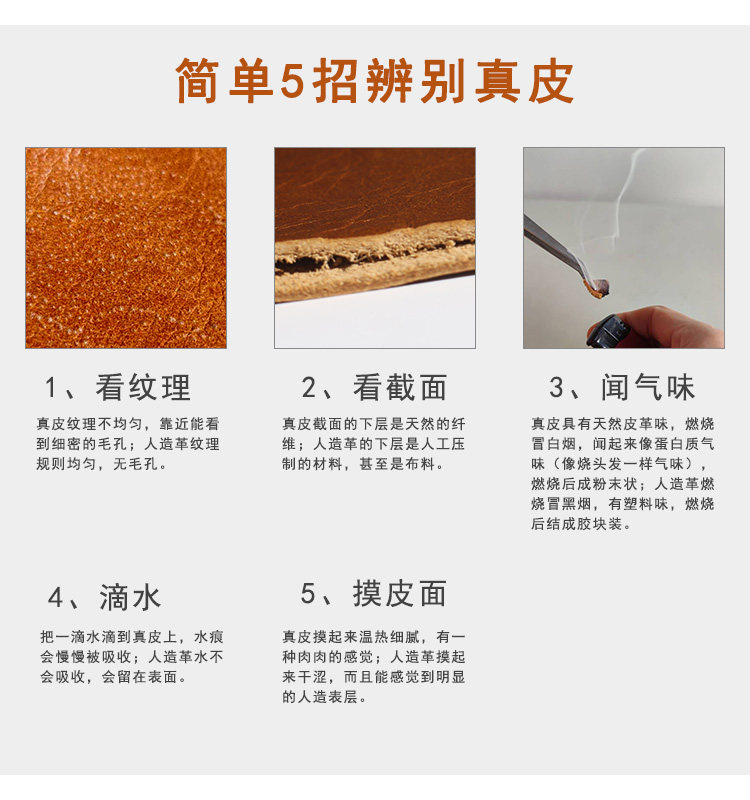 简单5招辨别真皮

1、看纹理

真皮纹理不均匀，靠近能看到细密的毛孔；人造革纹理规则均匀，无毛孔。

2、看截面

真皮截面的下层是天然的纤维；人造革的下层是人工压制的材料，甚至是布料。

3、闻气味

真皮具有天然皮革味，燃烧冒白烟，闻起来像蛋白质气味（像烧头发一样气味），燃烧后成粉末状；人造革燃烧冒黑烟，有塑料味，燃烧后结成胶块装。

4、滴水

把一滴水滴到真皮上，水痕会慢慢被吸收；人造革水不会吸收，会留在表面。

5、摸皮面

真皮摸起来温热细腻，有一种肉肉的感觉；人造革摸起来干涩，而且能感觉到明显的人造表层。