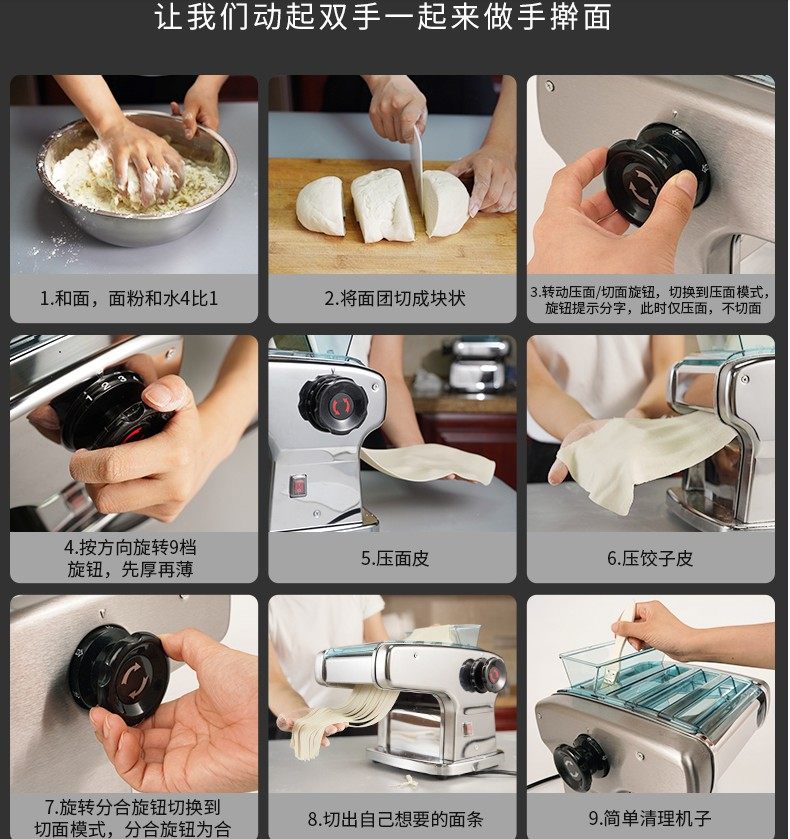 让我们动起双手一起来做手擀面

1.和面，面粉和水4比1

2.将面团切成块状

3.转动压面/切面旋钮，切换到压面模式，旋钮提示分字，此时仅压面，不切面

4.按方向旋转9档旋钮，先厚再薄

5.压面皮

6.压饺子皮

7.旋转分合旋钮切换到切面模式，分合旋钮为合

8.切出自己想要的面条

9.简单清理机子