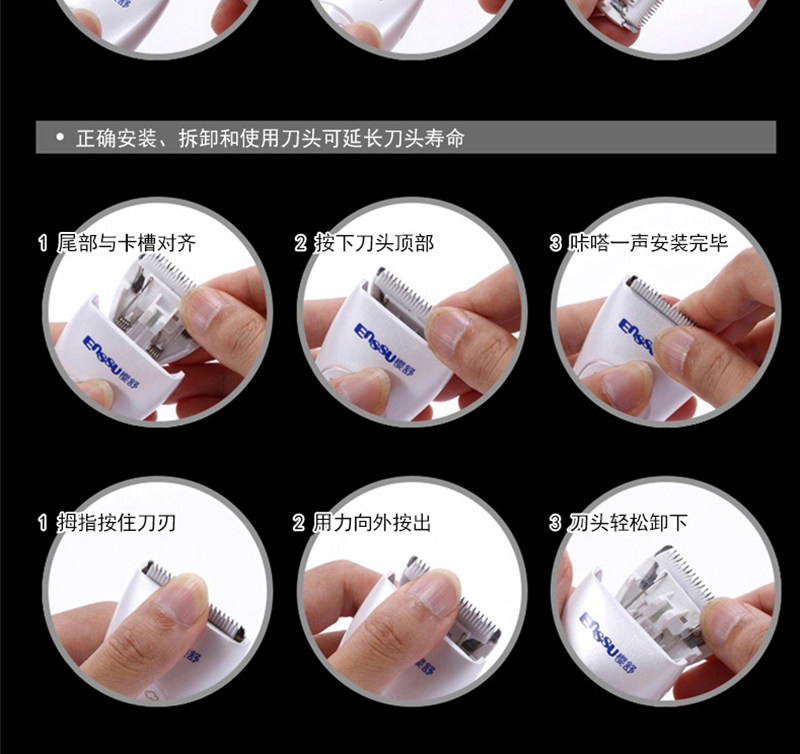 • 正确安装、拆卸和使用刀头可延长刀头寿命

1 尾部与卡槽对齐

ENSSU 樱舒

2 按下刀头顶部

ENSSU 樱舒

3 咔嗒一声安装完毕

ENSSU

1 拇指按住刀刃

2 用力向外按出

樱舒

3 刀头轻松卸下

ENSSU 樱舒