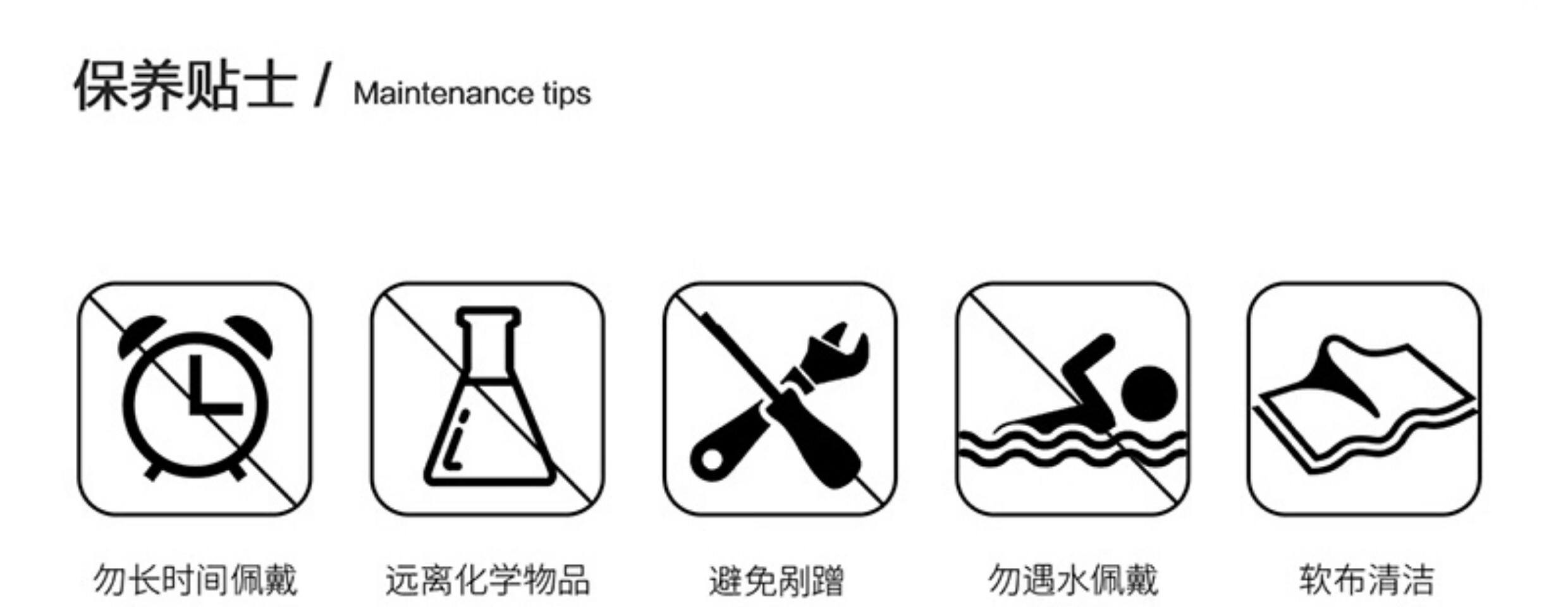 保养贴士 / Maintenance tips

勿长时间佩戴

远离化学物品

避免剐蹭

勿遇水佩戴

软布清洁