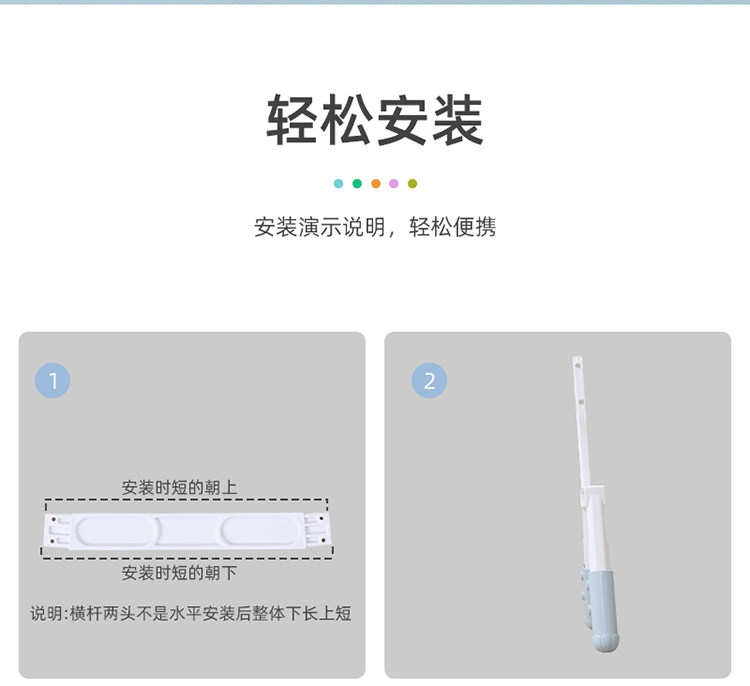 轻松安装

安装演示说明，轻松便携

1

安装时短的朝上

安装时短的朝下

说明:横杆两头不是水平安装后整体下长上短

2