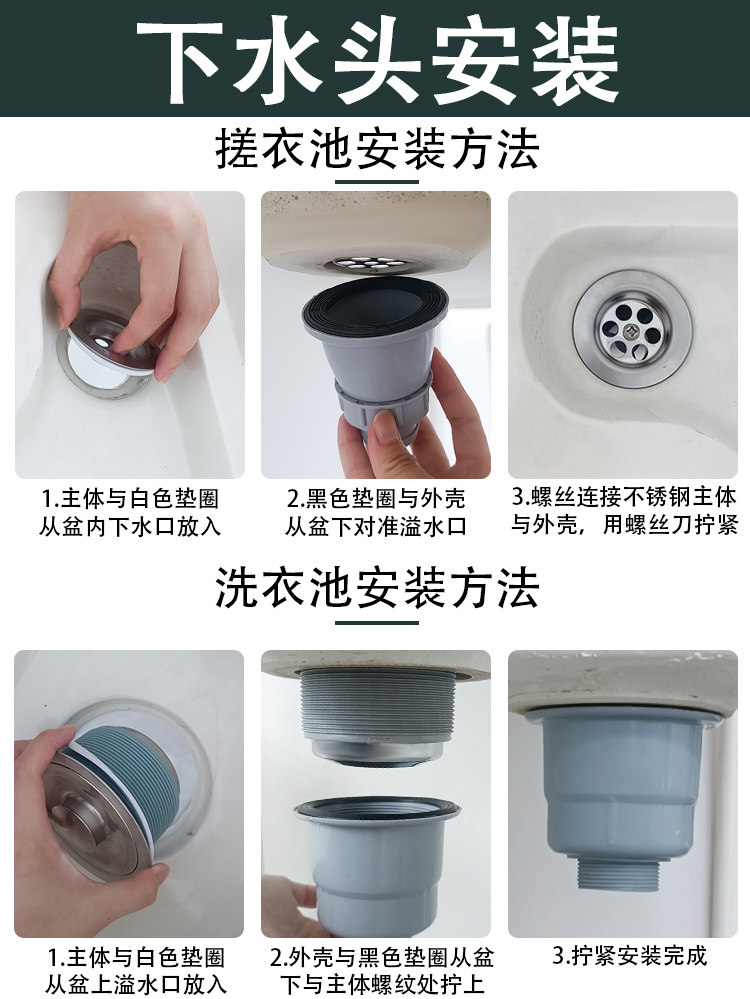 下水头安装

搓衣池安装方法

1.主体与白色垫圈从盆内下水口放入

2.黑色垫圈与外壳从盆下对准溢水口

3.螺丝连接不锈钢主体与外壳，用螺丝刀拧紧

洗衣池安装方法

1.主体与白色垫圈从盆上溢水口放入

2.外壳与黑色垫圈从盆下与主体螺纹处拧上

3.拧紧安装完成