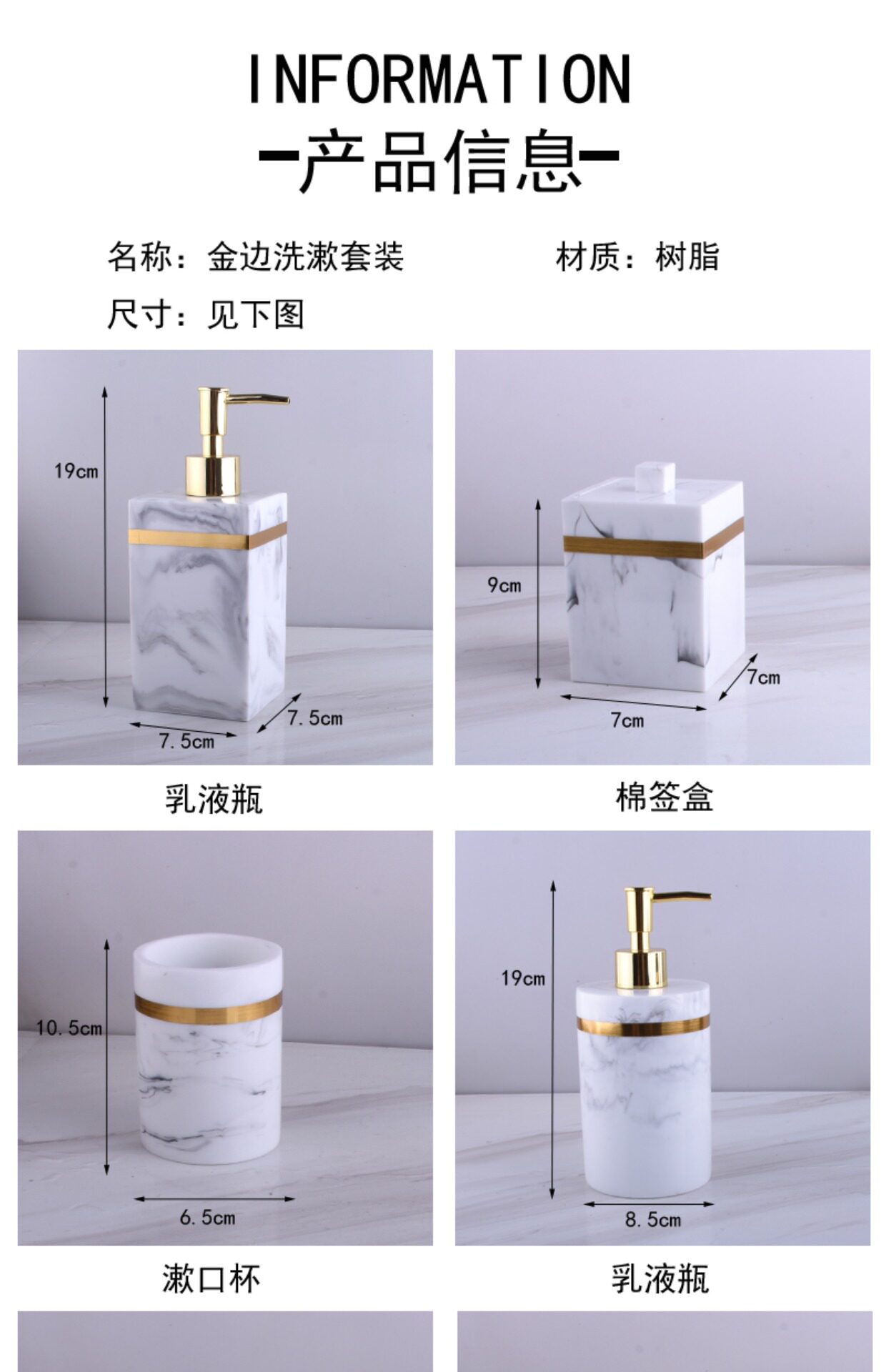 INFORMATION
-产品信息-

名称：金边洗漱套装

材质：树脂

尺寸：见下图

19cm
7.5cm
7.5cm

乳液瓶

9cm
7cm
7cm

棉签盒

10.5cm
6.5cm

漱口杯

19cm
8.5cm

乳液瓶