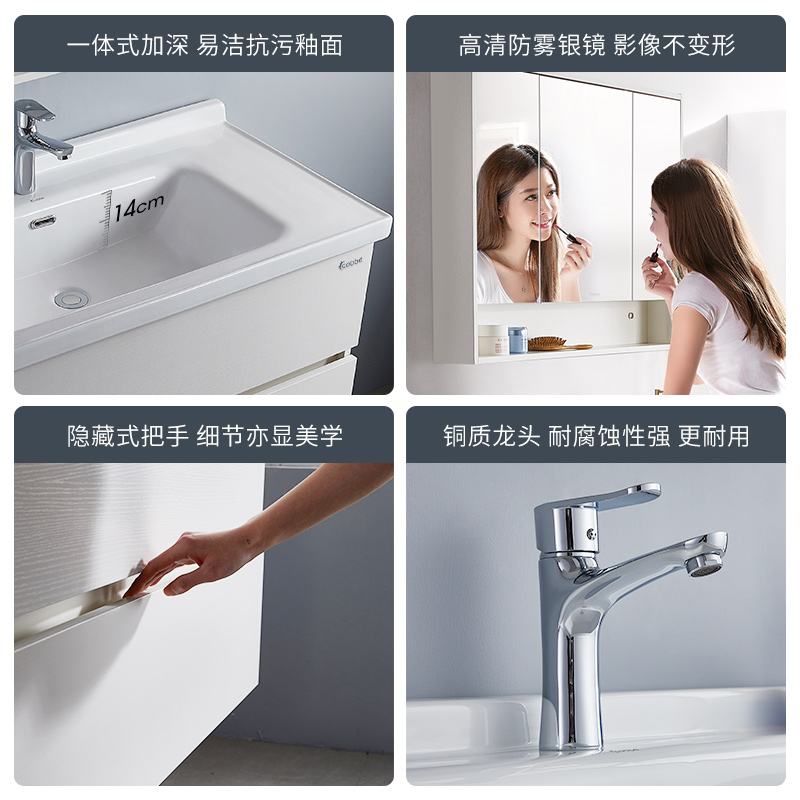 一体式加深 易洁抗污釉面

14cm

cobbe

高清防雾银镜 影像不变形

隐藏式把手 细节亦显美学

铜质龙头 耐腐蚀性强 更耐用