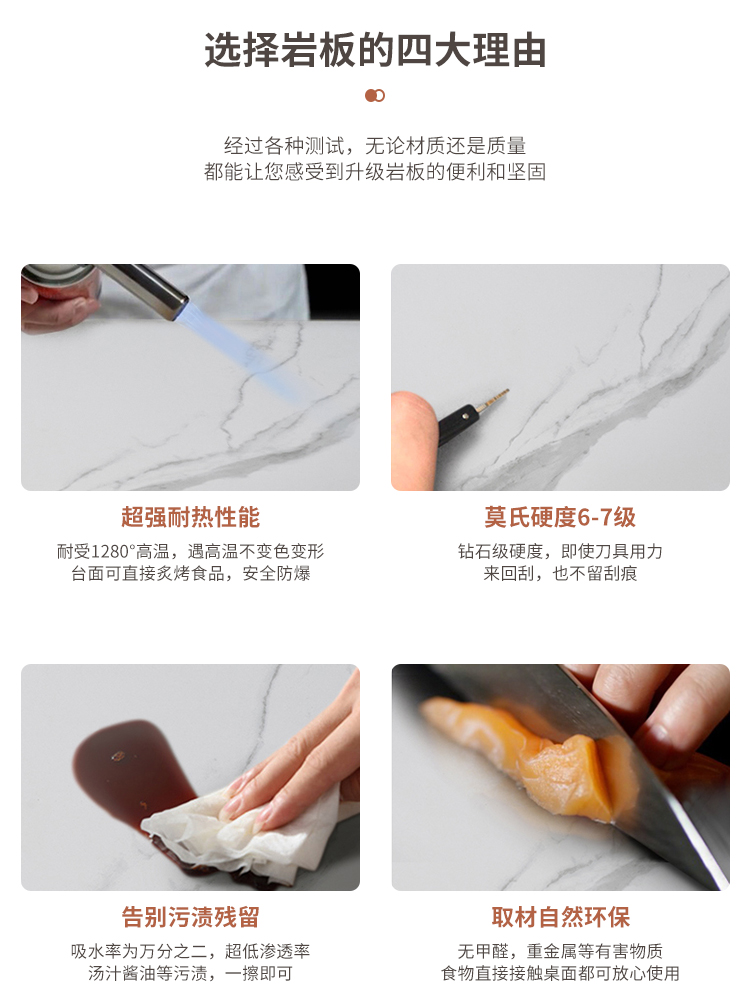 选择岩板的四大理由

经过各种测试，无论材质还是质量
都能让您感受到升级岩板的便利和坚固

超强耐热性能

耐受1280°高温，遇高温不变色变形
台面可直接炙烤食品，安全防爆

莫氏硬度6-7级

钻石级硬度，即使刀具用力
来回刮，也不留刮痕

告别污渍残留

吸水率为万分之二，超低渗透率
汤汁酱油等污渍，一擦即可

取材自然环保

无甲醛，重金属等有害物质
食物直接接触桌面都可放心使用