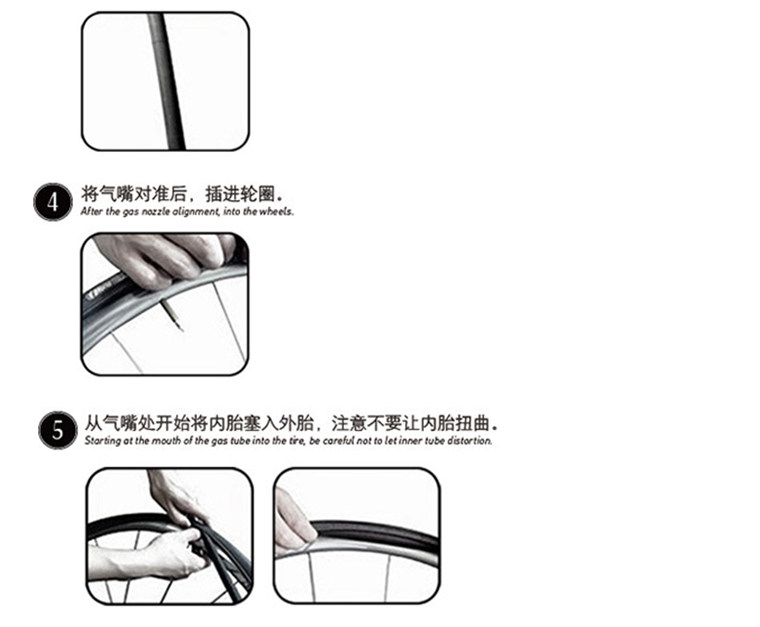 4 将气嘴对准后，插进轮圈。
After the gas nozzle alignment, into the wheels.

5 从气嘴处开始将内胎塞入外胎，注意不要让内胎扭曲。
Starting at the mouth of the gas tube into the tire, be careful not to let inner tube distortion.