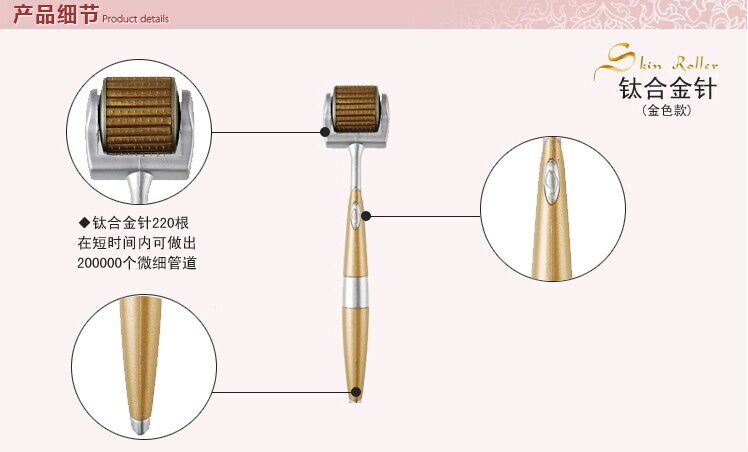 产品细节 Product details

Skin Roller
钛合金针
(金色款)

◆钛合金针220根
在短时间内可做出
200000个微细管道