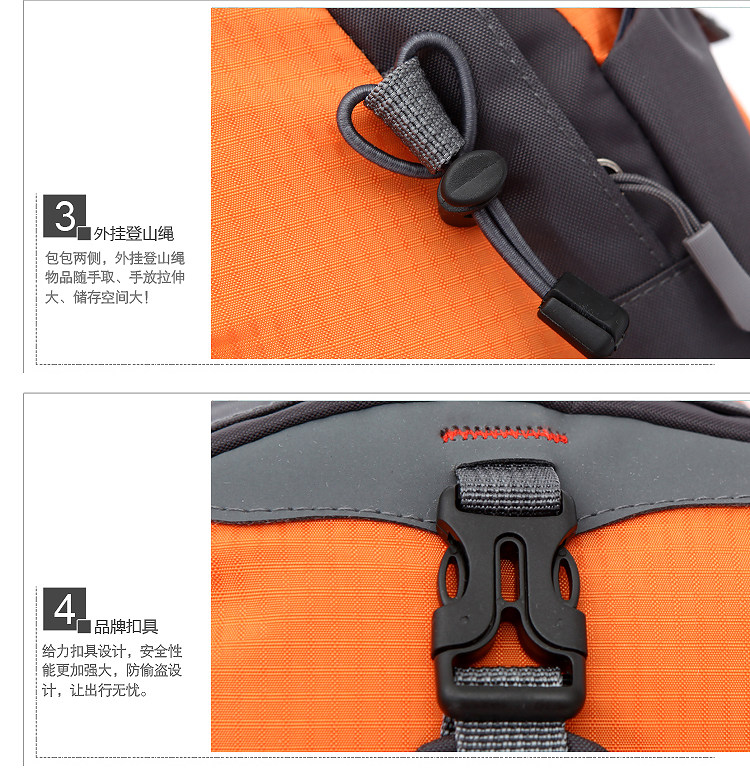 3 外挂登山绳

包包两侧，外挂登山绳物品随手取、手放拉伸大、储存空间大！

4 品牌扣具

给力扣具设计，安全性能更加强大，防偷盗设计，让出行无忧。