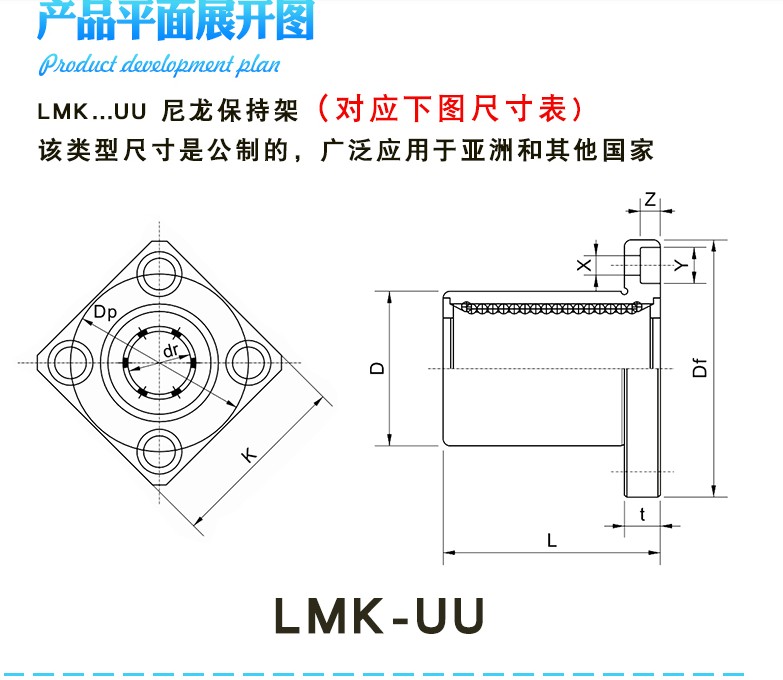 产品平面展开图
Product development plan

LMK...UU 尼龙保持架（对应下图尺寸表）
该类型尺寸是公制的，广泛应用于亚洲和其他国家

Dp
dr
K
Z
X
Y
D
Df
t
L

LMK-UU