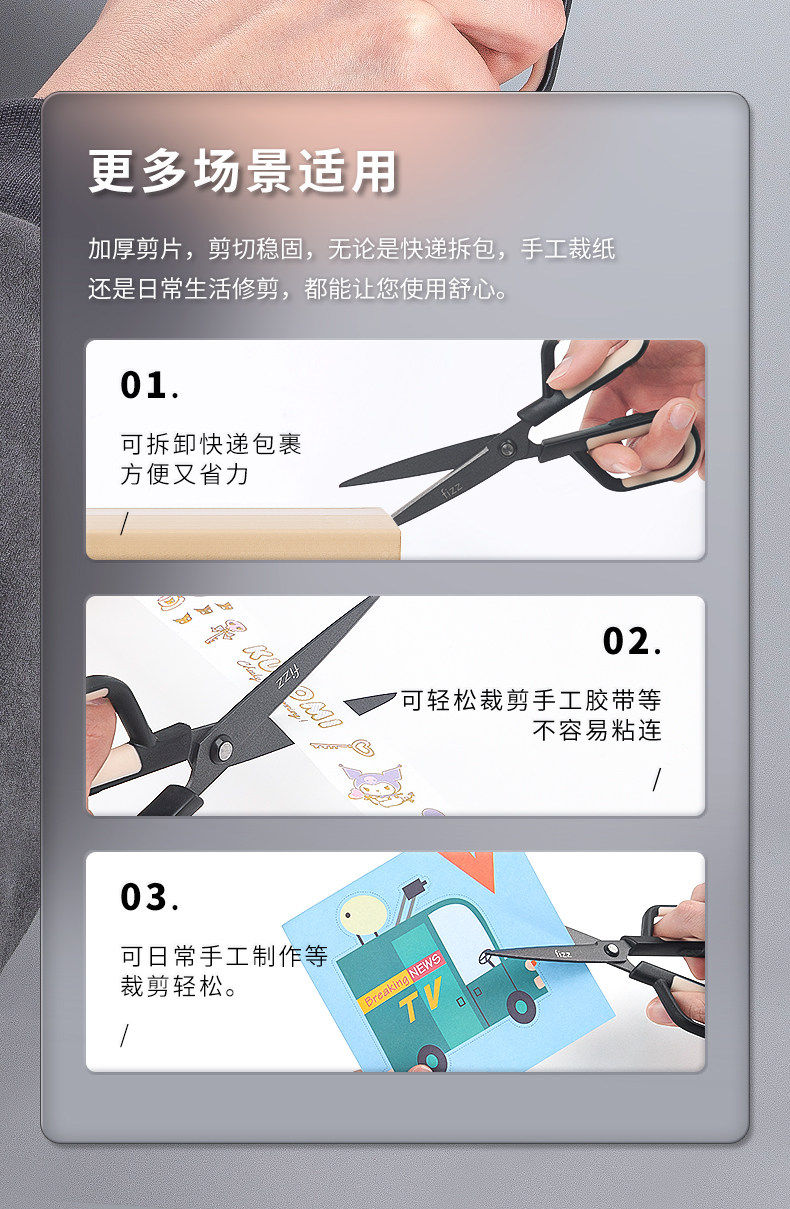 更多场景适用

加厚剪片，剪切稳固，无论是快递拆包，手工裁纸还是日常生活修剪，都能让您使用舒心。

01.

可拆卸快递包裹
方便又省力

/

fizz

02.

可轻松裁剪手工胶带等
不容易粘连

/

fizz

03.

可日常手工制作等
裁剪轻松。

/

Breaking NEWS
TV

fizz