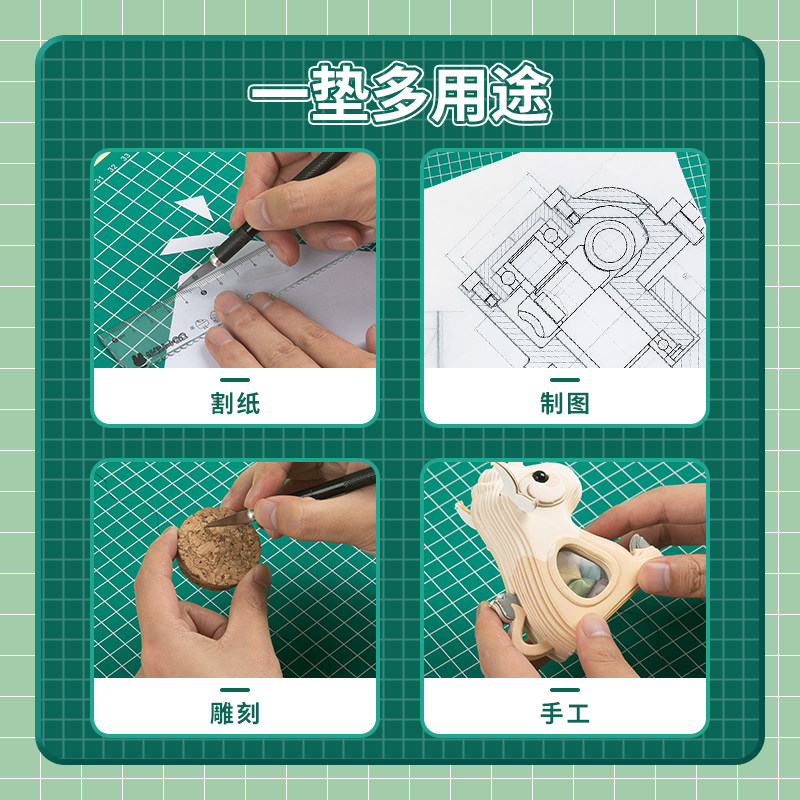 一垫多用途

31 32 33

割纸

制图

雕刻

手工