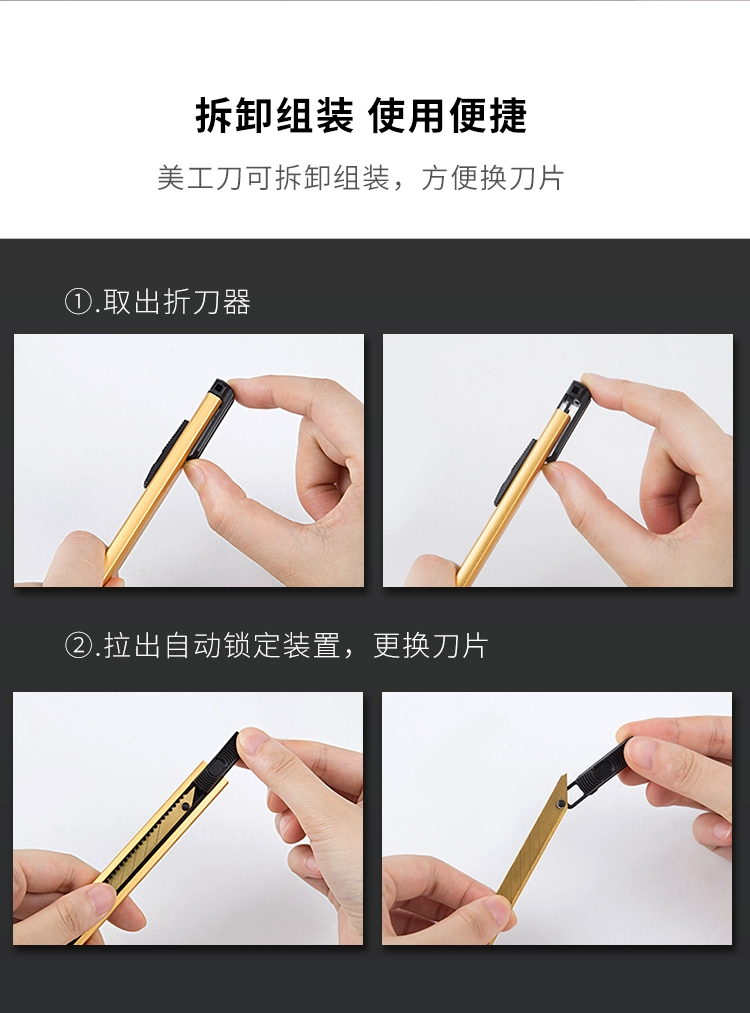 拆卸组装 使用便捷

美工刀可拆卸组装，方便换刀片

①.取出折刀器

②.拉出自动锁定装置，更换刀片