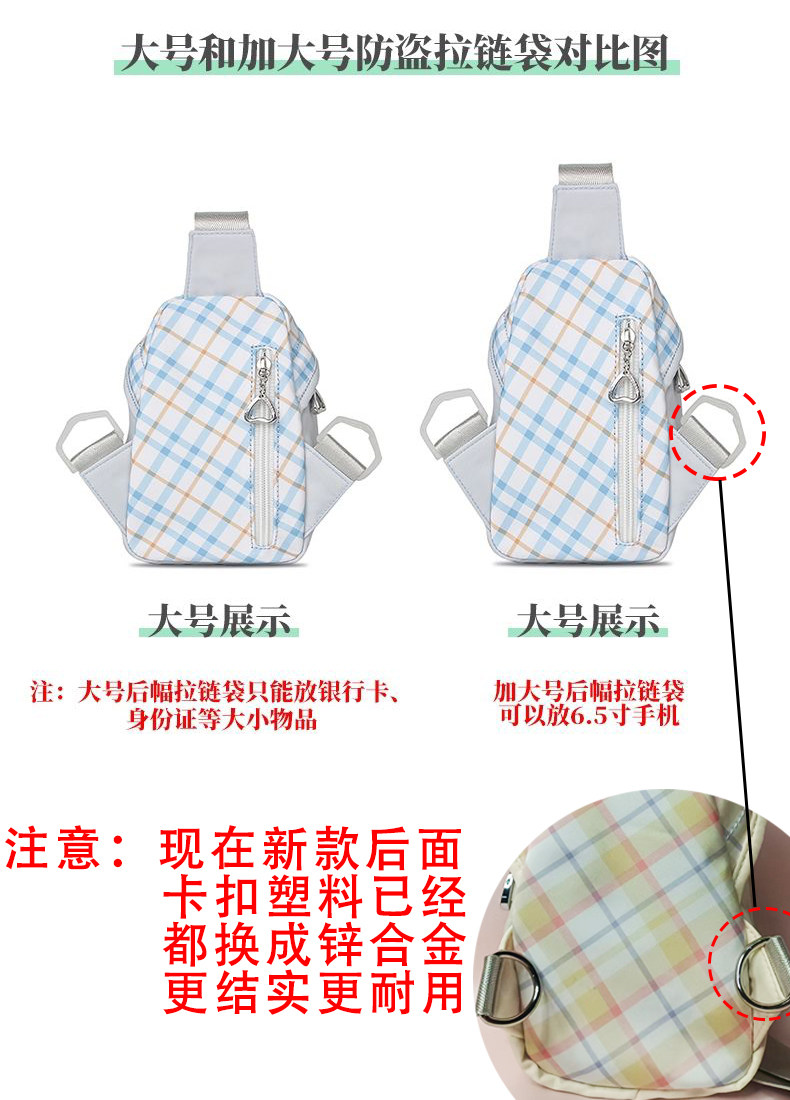 大号和加大号防盗拉链袋对比图

大号展示

注：大号后幅拉链袋只能放银行卡、身份证等大小物品

大号展示

加大号后幅拉链袋可以放6.5寸手机

注意：现在新款后面卡扣塑料已经都换成锌合金更结实更耐用