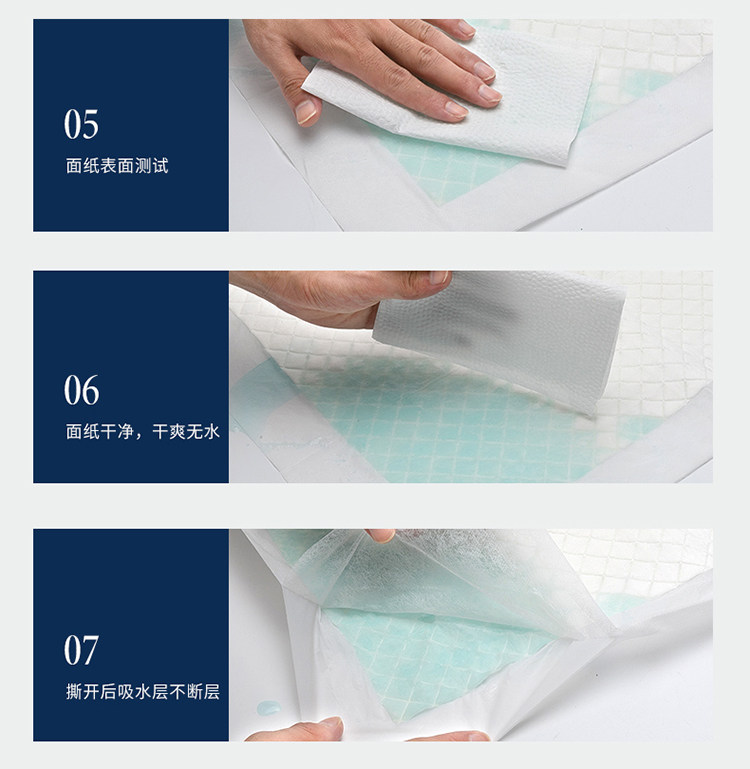 05

面纸表面测试

06

面纸干净，干爽无水

07

撕开后吸水层不断层