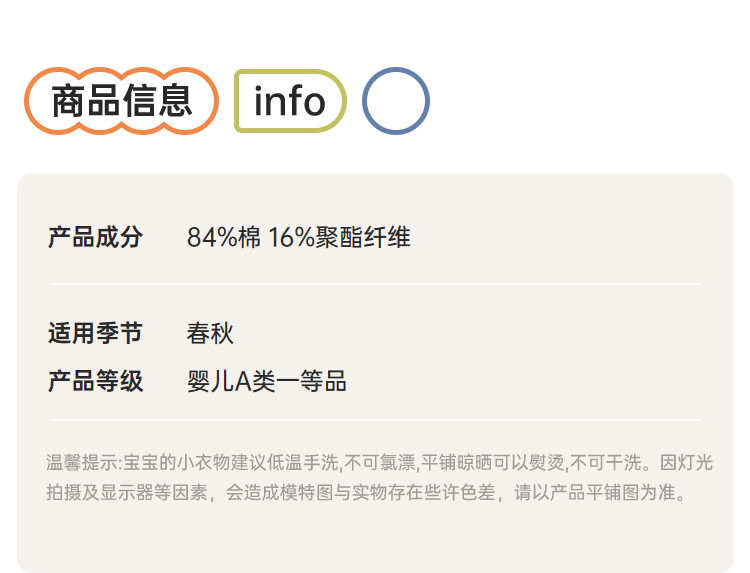 商品信息 info

产品成分 84%棉 16%聚酯纤维

适用季节 春秋

产品等级 婴儿A类一等品

温馨提示:宝宝的小衣物建议低温手洗,不可氯漂,平铺晾晒可以熨烫,不可干洗。因灯光拍摄及显示器等因素，会造成模特图与实物存在些许色差，请以产品平铺图为准。