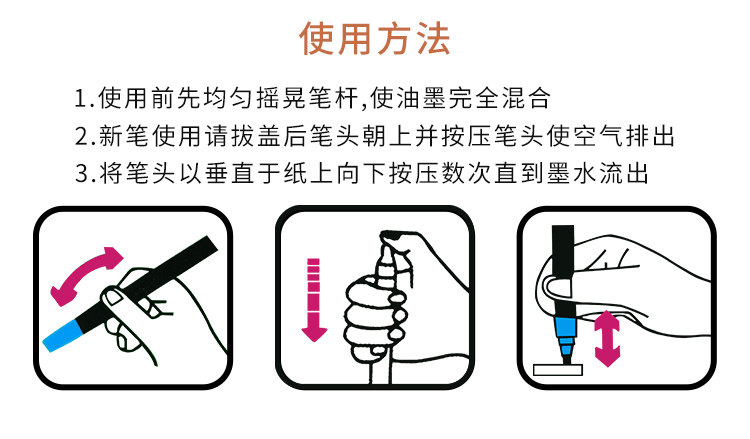 使用方法

1.使用前先均匀摇晃笔杆,使油墨完全混合
2.新笔使用请拔盖后笔头朝上并按压笔头使空气排出
3.将笔头以垂直于纸上向下按压数次直到墨水流出