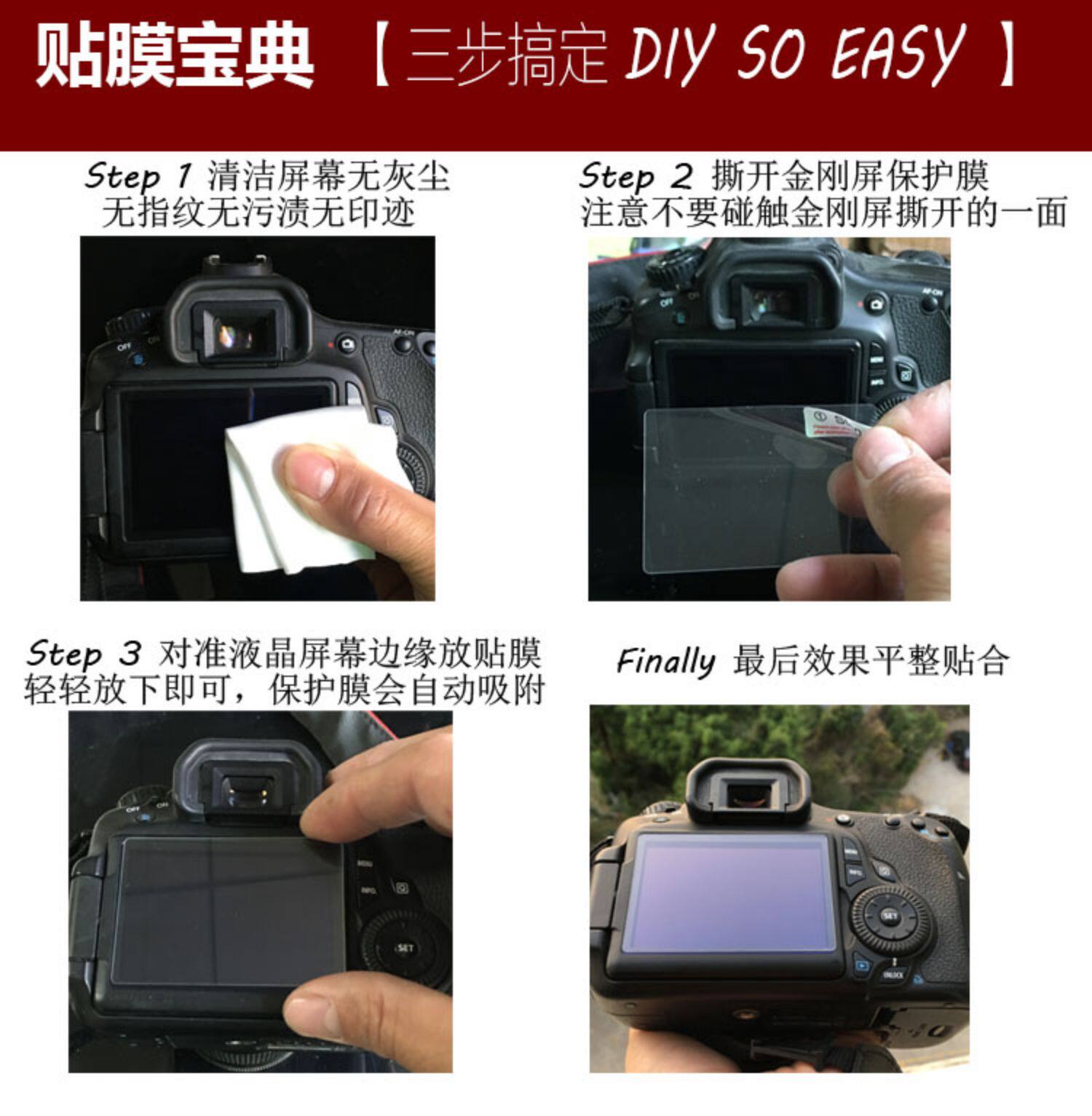 贴膜宝典 【三步搞定 DIY SO EASY 】

Step 1 清洁屏幕无灰尘
无指纹无污渍无印迹

OFF ON AF-ON

Step 2 撕开金刚屏保护膜
注意不要碰触金刚屏撕开的一面

OFF ON AF-ON MENU INFO.

Step 3 对准液晶屏幕边缘放贴膜
轻轻放下即可，保护膜会自动吸附

OFF ON MENU INFO. SET

Finally 最后效果平整贴合

MENU INFO. SET UNLOCK