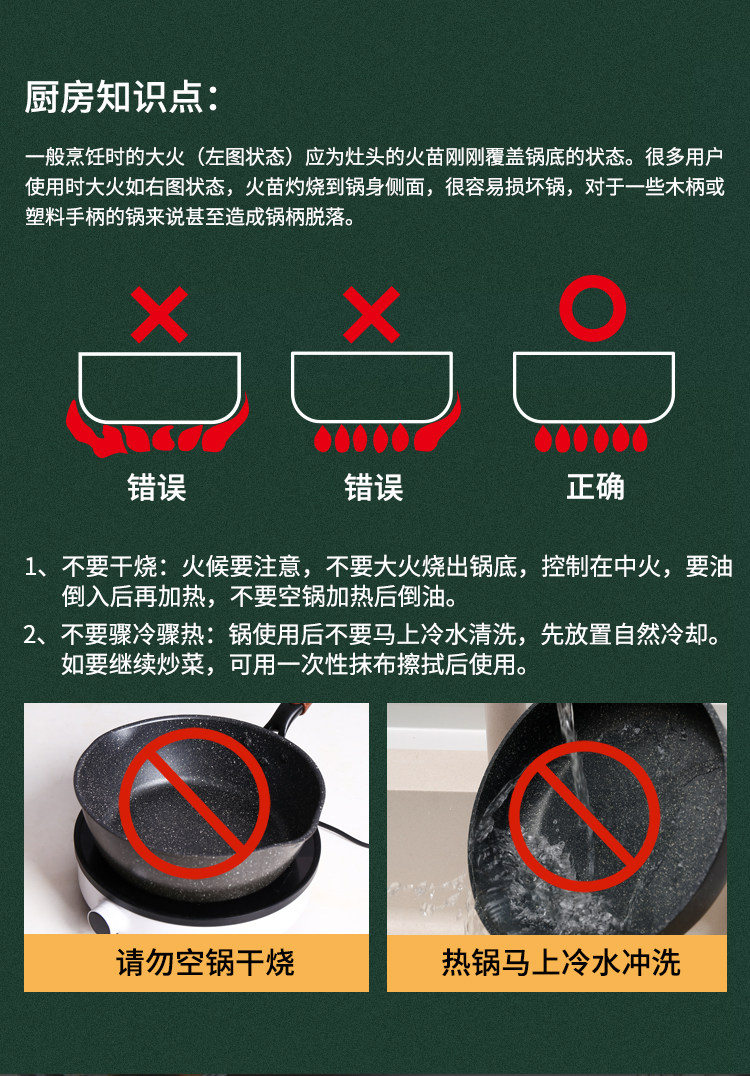 厨房知识点：

一般烹饪时的大火（左图状态）应为灶头的火苗刚刚覆盖锅底的状态。很多用户使用时大火如右图状态，火苗灼烧到锅身侧面，很容易损坏锅，对于一些木柄或塑料手柄的锅来说甚至造成锅柄脱落。

错误

错误

正确

1、不要干烧：火候要注意，不要大火烧出锅底，控制在中火，要油倒入后再加热，不要空锅加热后倒油。

2、不要骤冷骤热：锅使用后不要马上冷水清洗，先放置自然冷却。如要继续炒菜，可用一次性抹布擦拭后使用。

请勿空锅干烧

热锅马上冷水冲洗