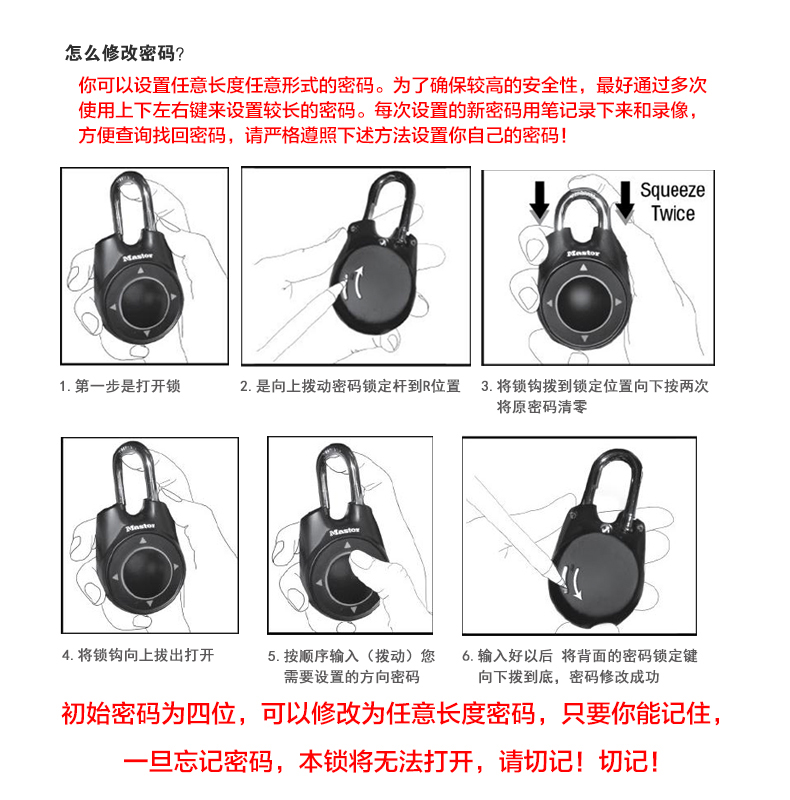 怎么修改密码？

你可以设置任意长度任意形式的密码。为了确保较高的安全性，最好通过多次使用上下左右键来设置较长的密码。每次设置的新密码用笔记录下来和录像，方便查询找回密码，请严格遵照下述方法设置你自己的密码！

Master

Squeeze Twice

Master

1. 第一步是打开锁

2. 是向上拨动密码锁定杆到R位置

3. 将锁钩拨到锁定位置向下按两次将原密码清零

Master

Master

4. 将锁钩向上拔出打开

5. 按顺序输入（拨动）您需要设置的方向密码

6. 输入好以后 将背面的密码锁定键向下拨到底，密码修改成功

初始密码为四位，可以修改为任意长度密码，只要你能记住，

一旦忘记密码，本锁将无法打开，请切记！切记！