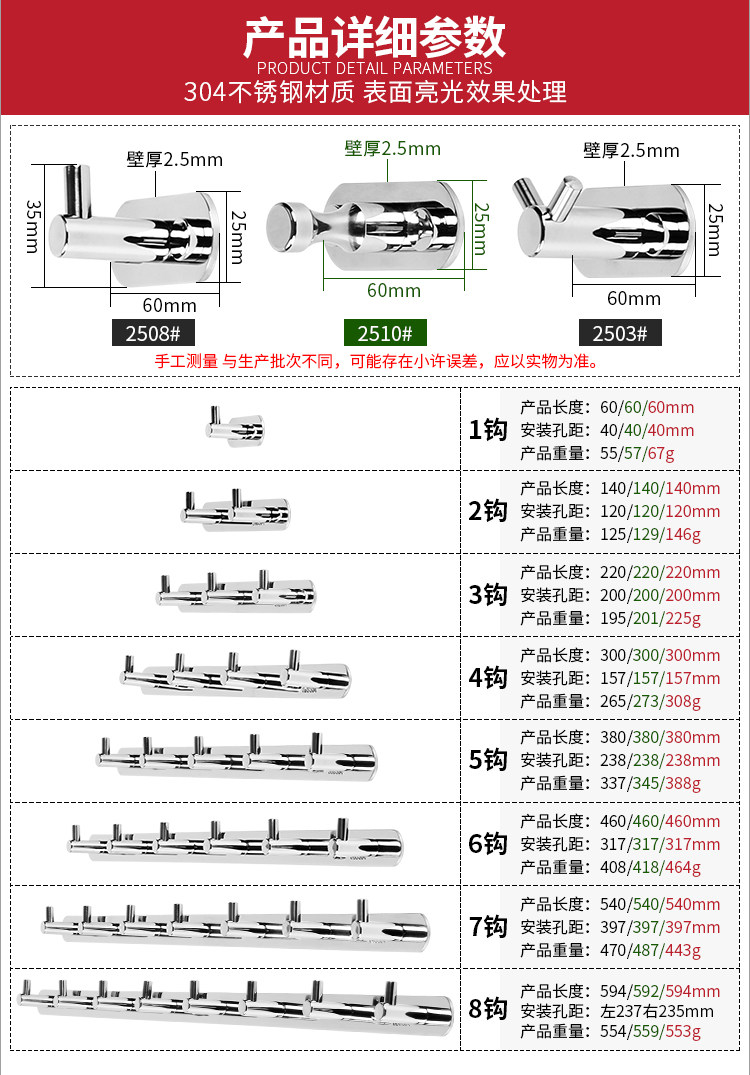 产品详细参数
PRODUCT DETAIL PARAMETERS
304不锈钢材质 表面亮光效果处理

壁厚2.5mm
35mm
25mm
60mm
2508#

壁厚2.5mm
25mm
60mm
2510#

壁厚2.5mm
25mm
60mm
2503#

手工测量 与生产批次不同，可能存在小许误差，应以实物为准。

1钩
产品长度：60/60/60mm
安装孔距：40/40/40mm
产品重量：55/57/67g

2钩
产品长度：140/140/140mm
安装孔距：120/120/120mm
产品重量：125/129/146g

3钩
产品长度：220/220/220mm
安装孔距：200/200/200mm
产品重量：195/201/225g

4钩
产品长度：300/300/300mm
安装孔距：157/157/157mm
产品重量：265/273/308g

5钩
产品长度：380/380/380mm
安装孔距：238/238/238mm
产品重量：337/345/388g

6钩
产品长度：460/460/460mm
安装孔距：317/317/317mm
产品重量：408/418/464g

7钩
产品长度：540/540/540mm
安装孔距：397/397/397mm
产品重量：470/487/443g

8钩
产品长度：594/592/594mm
安装孔距：左237右235mm
产品重量：554/559/553g