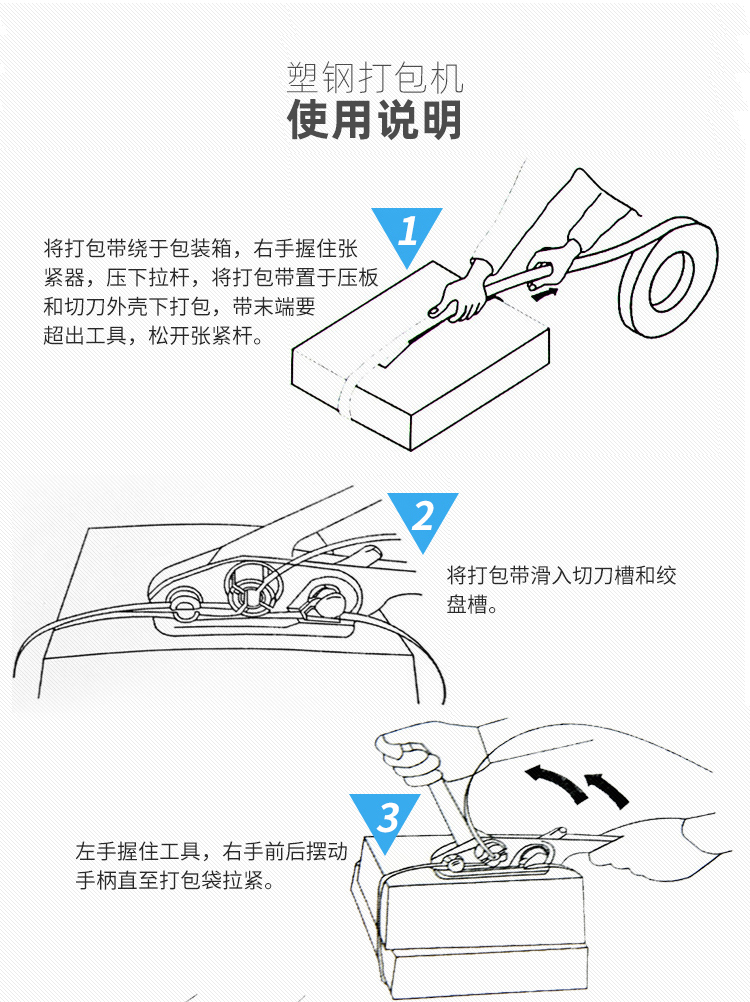 塑钢打包机
使用说明

1

将打包带绕于包装箱，右手握住张紧器，压下拉杆，将打包带置于压板和切刀外壳下打包，带末端要超出工具，松开张紧杆。

2

将打包带滑入切刀槽和绞盘槽。

3

左手握住工具，右手前后摆动手柄直至打包袋拉紧。