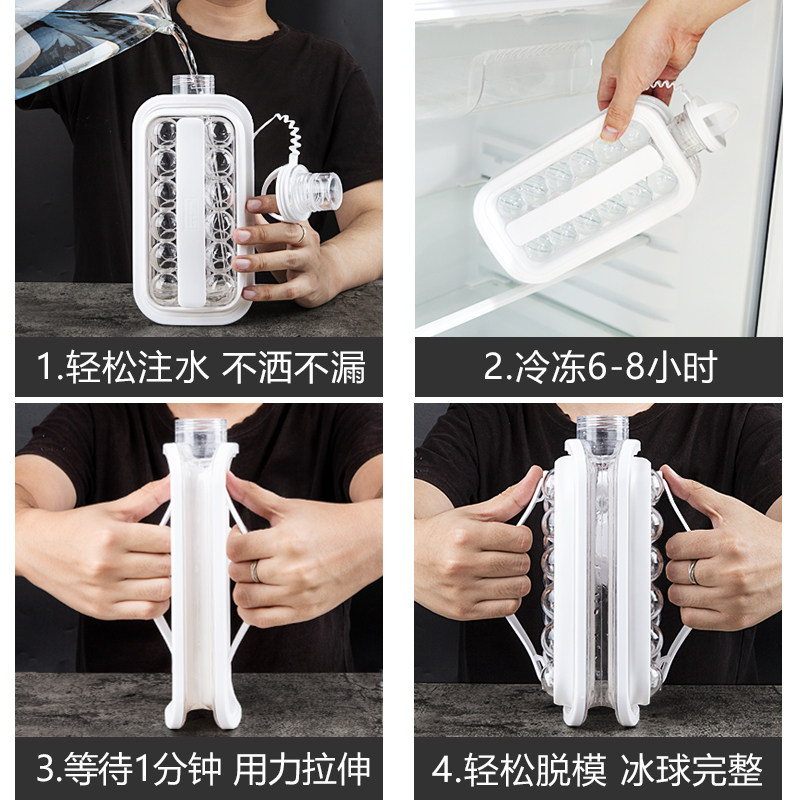 1.轻松注水 不洒不漏

2.冷冻6-8小时

3.等待1分钟 用力拉伸

4.轻松脱模 冰球完整