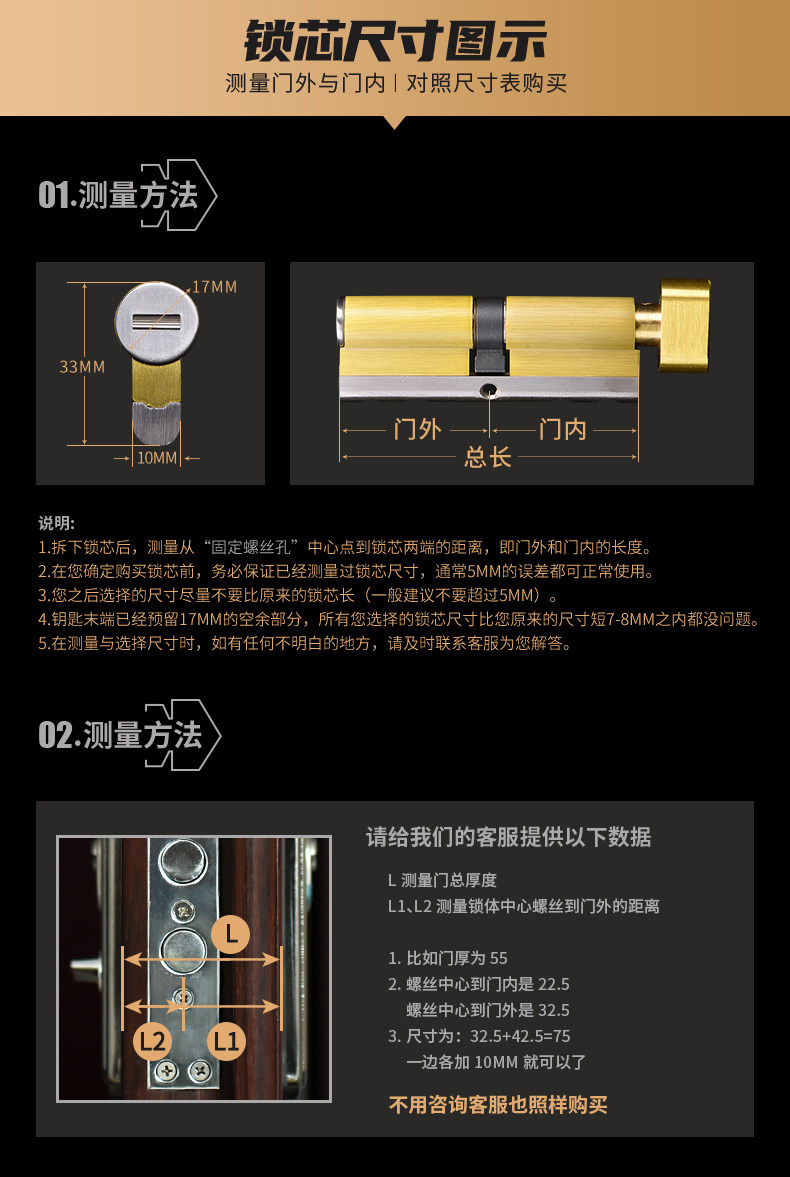 锁芯尺寸图示

测量门外与门内 | 对照尺寸表购买

01.测量方法

17MM

33MM

10MM

门外

门内

总长

说明:

1.拆下锁芯后，测量从“固定螺丝孔”中心点到锁芯两端的距离，即门外和门内的长度。

2.在您确定购买锁芯前，务必保证已经测量过锁芯尺寸，通常5MM的误差都可正常使用。

3.您之后选择的尺寸尽量不要比原来的锁芯长（一般建议不要超过5MM）。

4.钥匙末端已经预留17MM的空余部分，所有您选择的锁芯尺寸比您原来的尺寸短7-8MM之内都没问题。

5.在测量与选择尺寸时，如有任何不明白的地方，请及时联系客服为您解答。

02.测量方法

L

L2

L1

请给我们的客服提供以下数据

L 测量门总厚度

L1、L2 测量锁体中心螺丝到门外的距离

1. 比如门厚为 55

2. 螺丝中心到门内是 22.5

螺丝中心到门外是 32.5

3. 尺寸为：32.5+42.5=75

一边各加 10MM 就可以了

不用咨询客服也照样购买