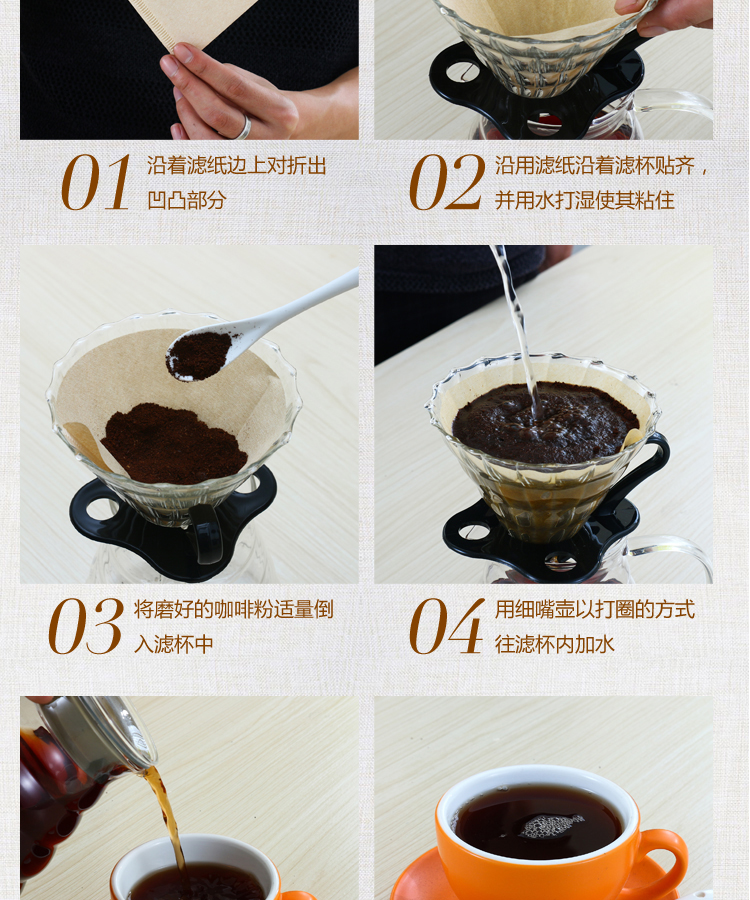 01 沿着滤纸边上对折出凹凸部分

02 沿用滤纸沿着滤杯贴齐，并用水打湿使其粘住

03 将磨好的咖啡粉适量倒入滤杯中

04 用细嘴壶以打圈的方式往滤杯内加水