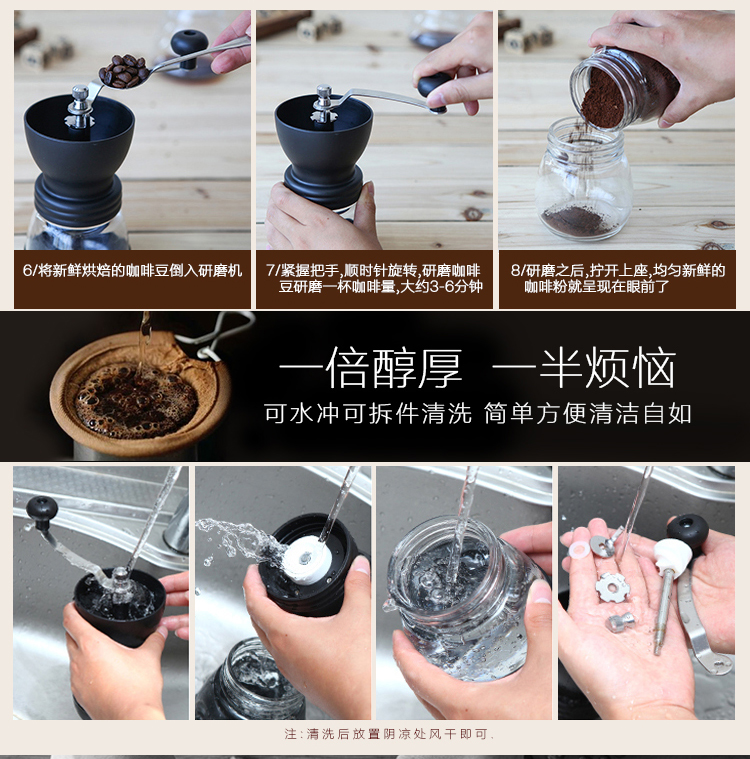 6/将新鲜烘焙的咖啡豆倒入研磨机

7/紧握把手,顺时针旋转,研磨咖啡豆研磨一杯咖啡量,大约3-6分钟

8/研磨之后,拧开上座,均匀新鲜的咖啡粉就呈现在眼前了

一倍醇厚 一半烦恼

可水冲可拆件清洗 简单方便清洁自如

注:清洗后放置阴凉处风干即可.