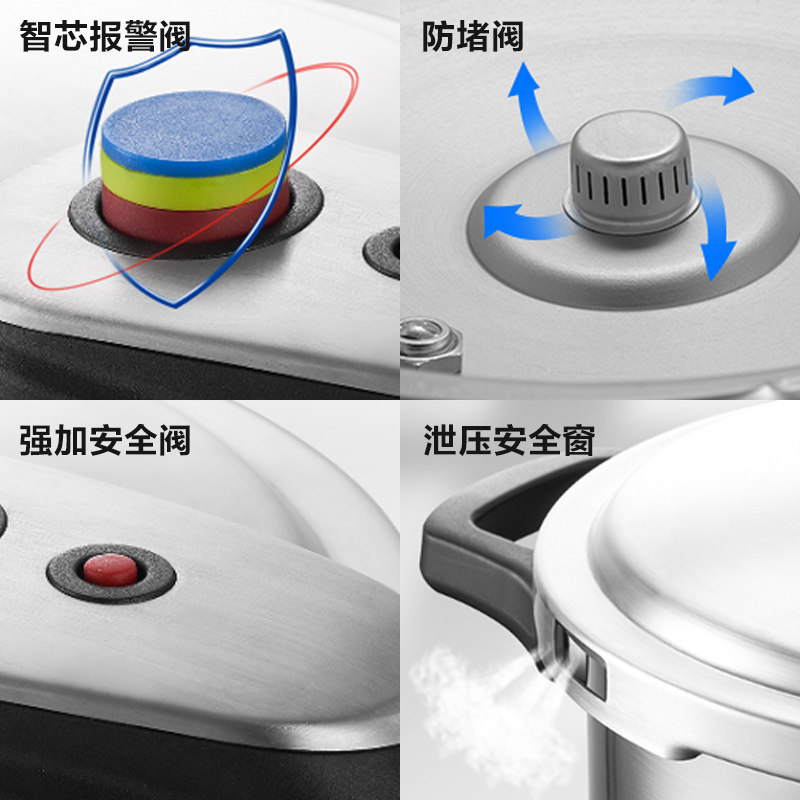 智芯报警阀

防堵阀

强加安全阀

泄压安全窗