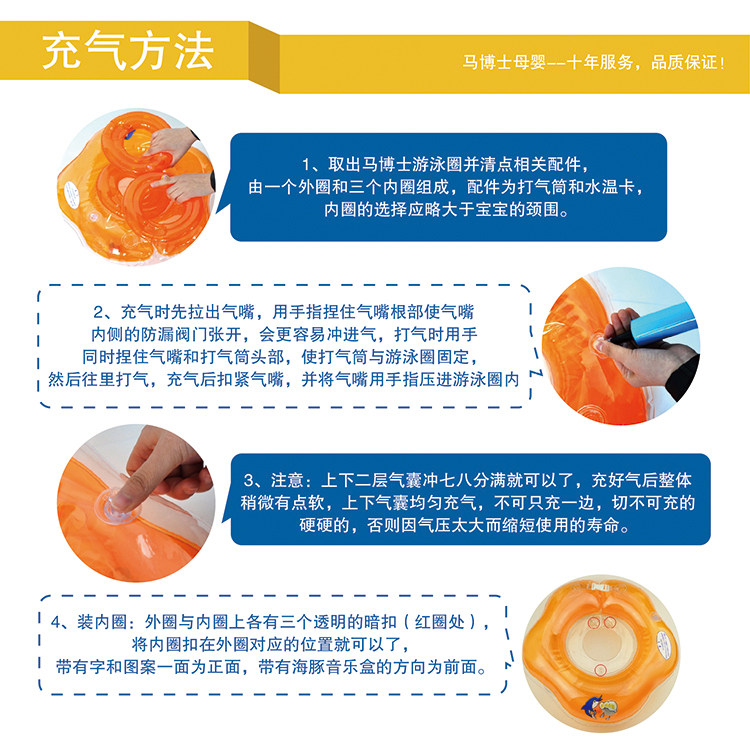 充气方法

马博士母婴——十年服务，品质保证！

1、取出马博士游泳圈并清点相关配件，由一个外圈和三个内圈组成，配件为打气筒和水温卡，内圈的选择应略大于宝宝的颈围。

2、充气时先拉出气嘴，用手指捏住气嘴根部使气嘴内侧的防漏阀门张开，会更容易冲进气，打气时用手同时捏住气嘴和打气筒头部，使打气筒与游泳圈固定，然后往里打气，充气后扣紧气嘴，并将气嘴用手指压进游泳圈内

3、注意：上下二层气囊冲七八分满就可以了，充好气后整体稍微有点软，上下气囊均匀充气，不可只充一边，切不可充的硬硬的，否则因气压太大而缩短使用的寿命。

4、装内圈：外圈与内圈上各有三个透明的暗扣（红圈处），将内圈扣在外圈对应的位置就可以了，带有字和图案一面为正面，带有海豚音乐盒的方向为前面。