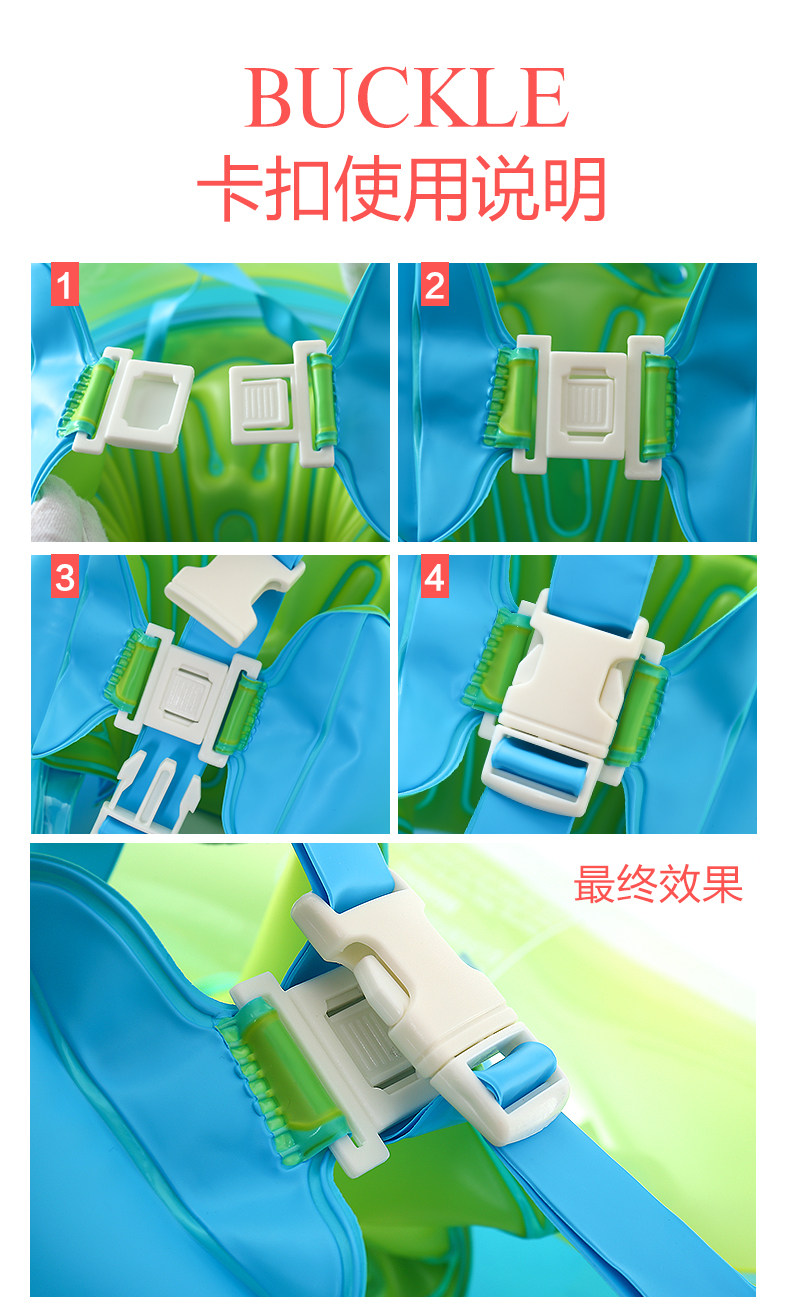 BUCKLE
卡扣使用说明

1

2

3

4

最终效果