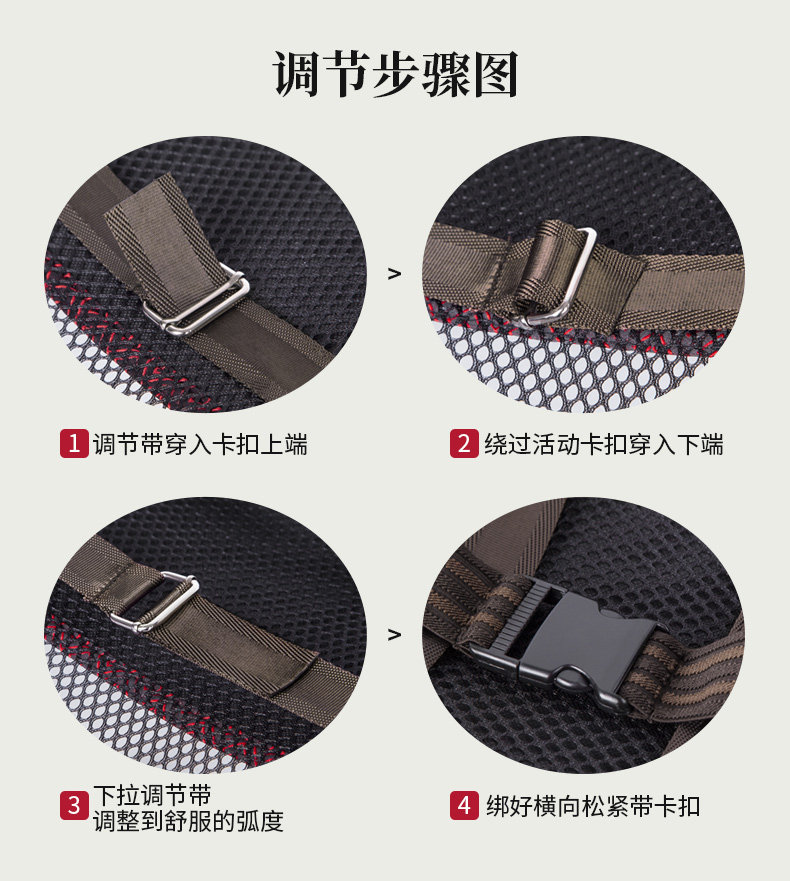 调节步骤图

>

1 调节带穿入卡扣上端

2 绕过活动卡扣穿入下端

>

3 下拉调节带
调整到舒服的弧度

4 绑好横向松紧带卡扣