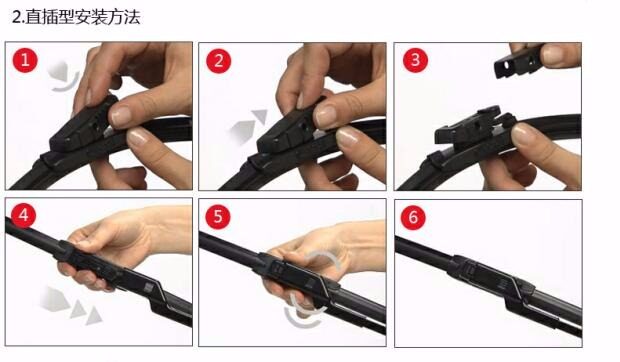 2.直插型安装方法

1

2

3

4

5

6