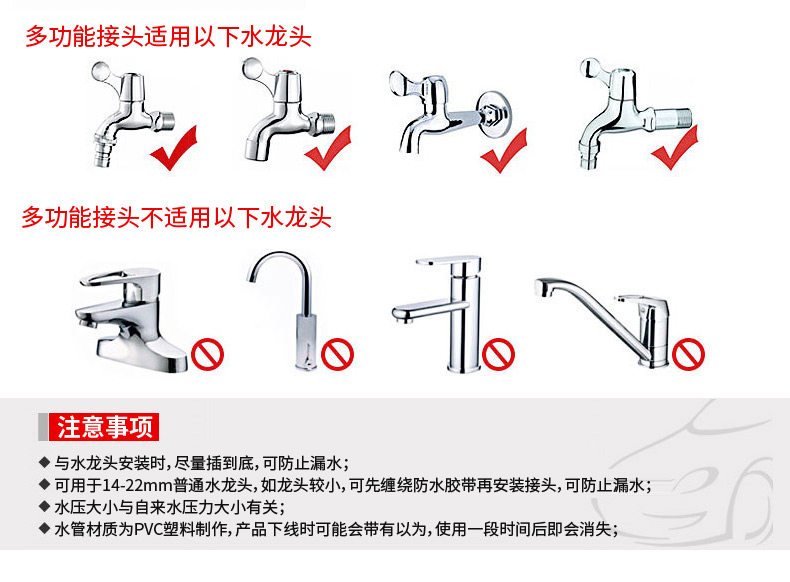 多功能接头适用以下水龙头

多功能接头不适用以下水龙头

注意事项

◆ 与水龙头安装时，尽量插到底，可防止漏水；
◆ 可用于14-22mm普通水龙头，如龙头较小，可先缠绕防水胶带再安装接头，可防止漏水；
◆ 水压大小与自来水压力大小有关；
◆ 水管材质为PVC塑料制作，产品下线时可能会带有以为，使用一段时间后即会消失；